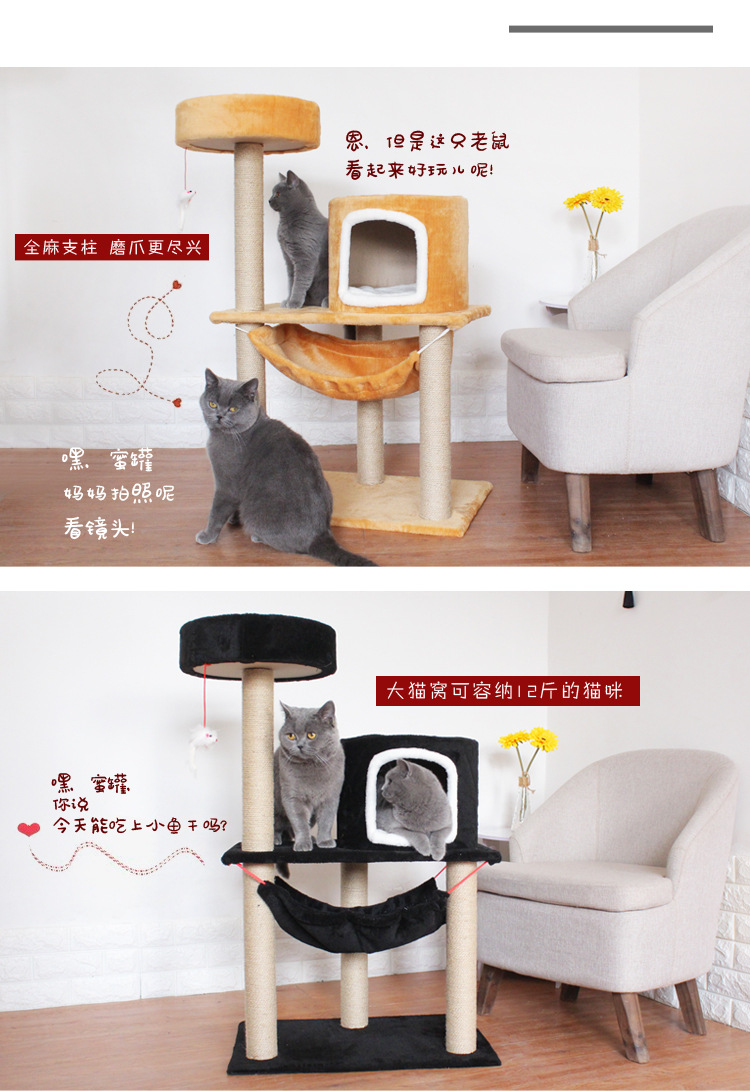 恩，但是这只老鼠
看起来好玩儿呢！

全麻支柱 磨爪更尽兴

嘿，蜜罐
妈妈拍照呢
看镜头！

大猫窝可容纳12斤的猫咪

嘿 蜜罐
你说
今天能吃上小鱼干吗？