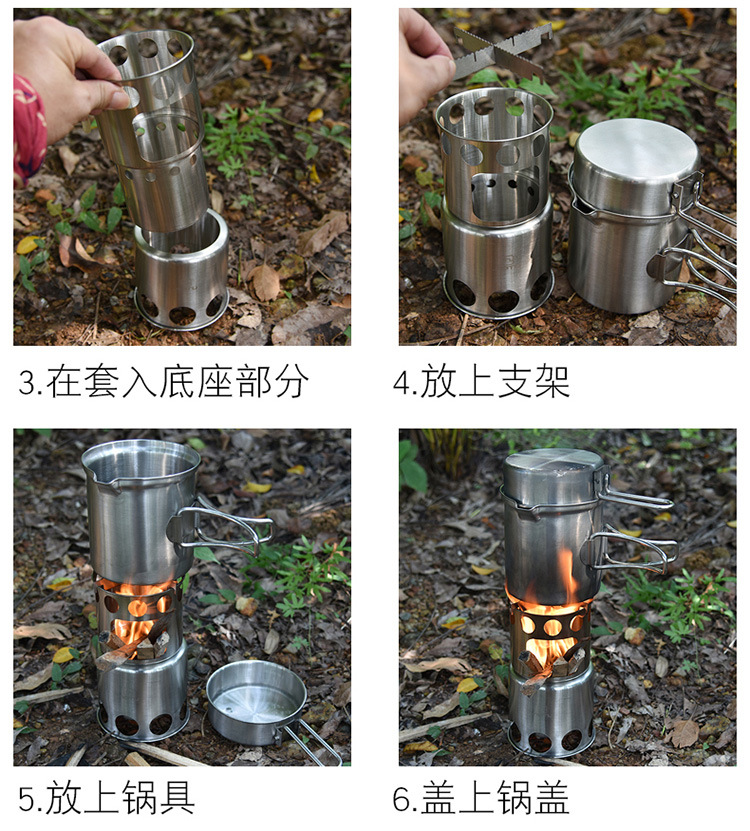 3.在套入底座部分

4.放上支架

5.放上锅具

6.盖上锅盖