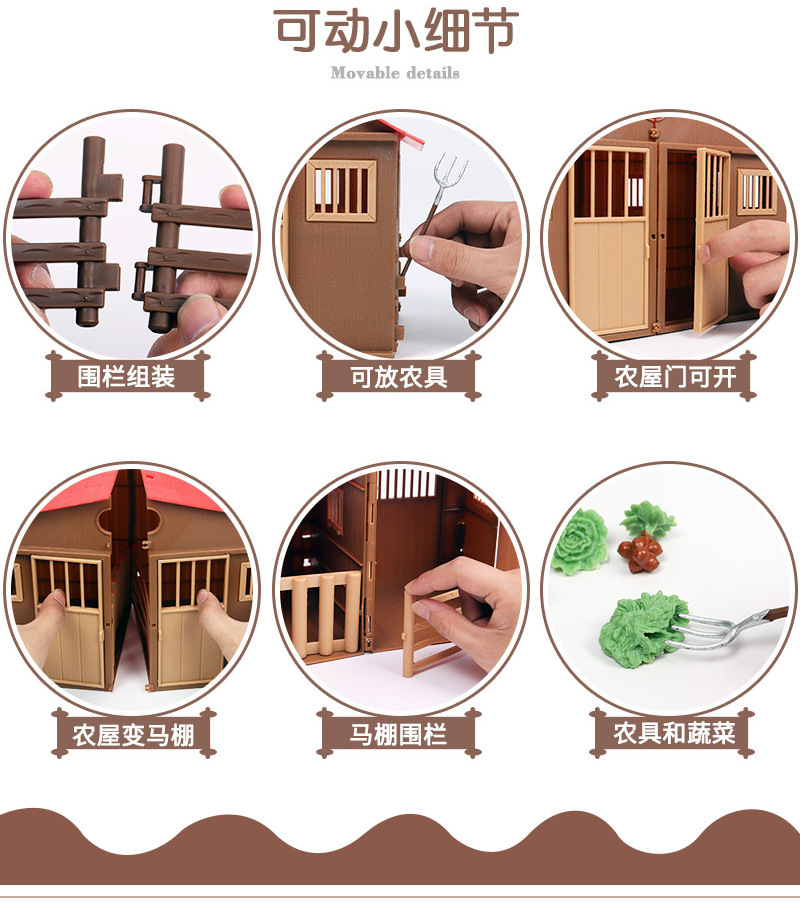 可动小细节

Movable details

围栏组装

可放农具

农屋门可开

农屋变马棚

马棚围栏

农具和蔬菜