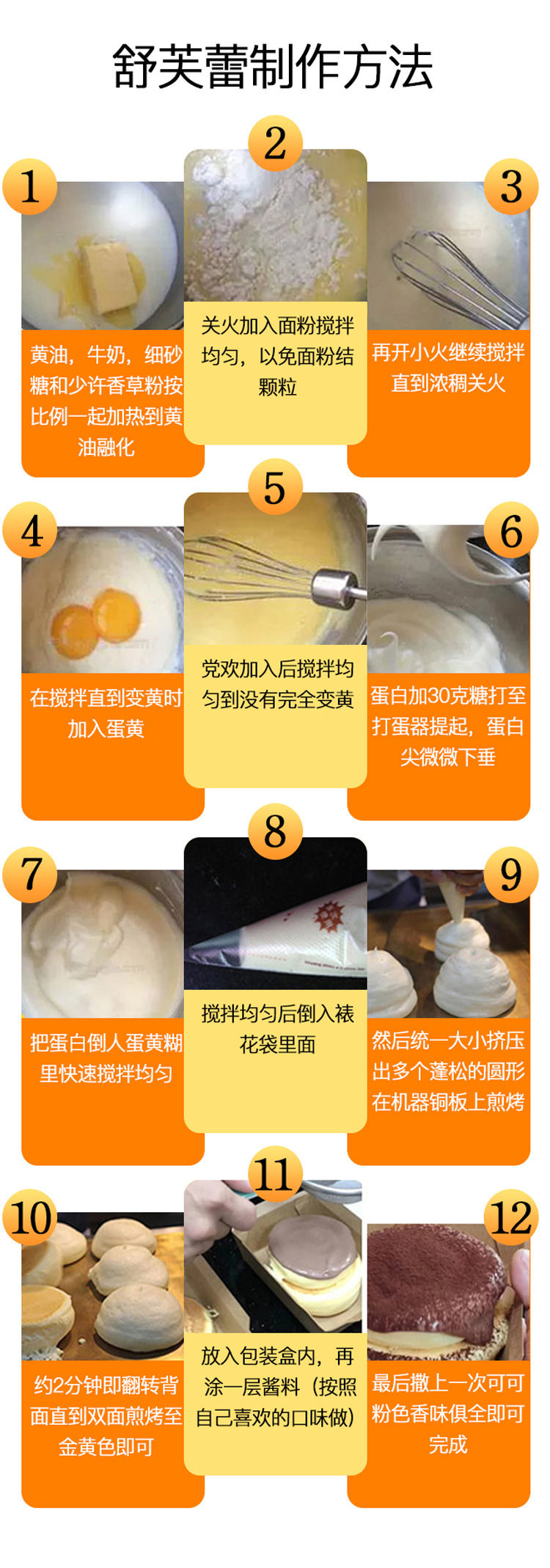 舒芙蕾制作方法

1
黄油，牛奶，细砂糖和少许香草粉按比例一起加热到黄油融化

2
关火加入面粉搅拌均匀，以免面粉结颗粒

3
再开小火继续搅拌直到浓稠关火

4
在搅拌直到变黄时加入蛋黄

5
党欢加入后搅拌均匀到没有完全变黄

6
蛋白加30克糖打至打蛋器提起，蛋白尖微微下垂

7
把蛋白倒人蛋黄糊里快速搅拌均匀

8
搅拌均匀后倒入裱花袋里面

9
然后统一大小挤压出多个蓬松的圆形在机器铜板上煎烤

10
约2分钟即翻转背面直到双面煎烤至金黄色即可

11
放入包装盒内，再涂一层酱料（按照自己喜欢的口味做）

12
最后撒上一次可可粉色香味俱全即可完成