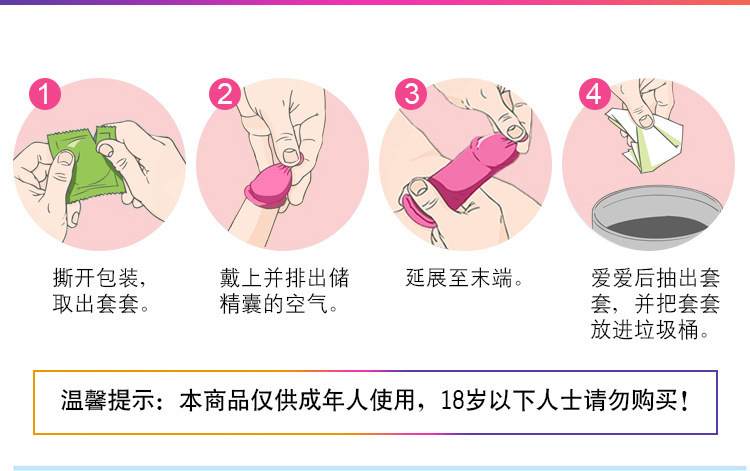 1

撕开包装，取出套套。

2

戴上并排出储精囊的空气。

3

延展至末端。

4

爱爱后抽出套套，并把套套放进垃圾桶。

温馨提示：本商品仅供成年人使用，18岁以下人士请勿购买！