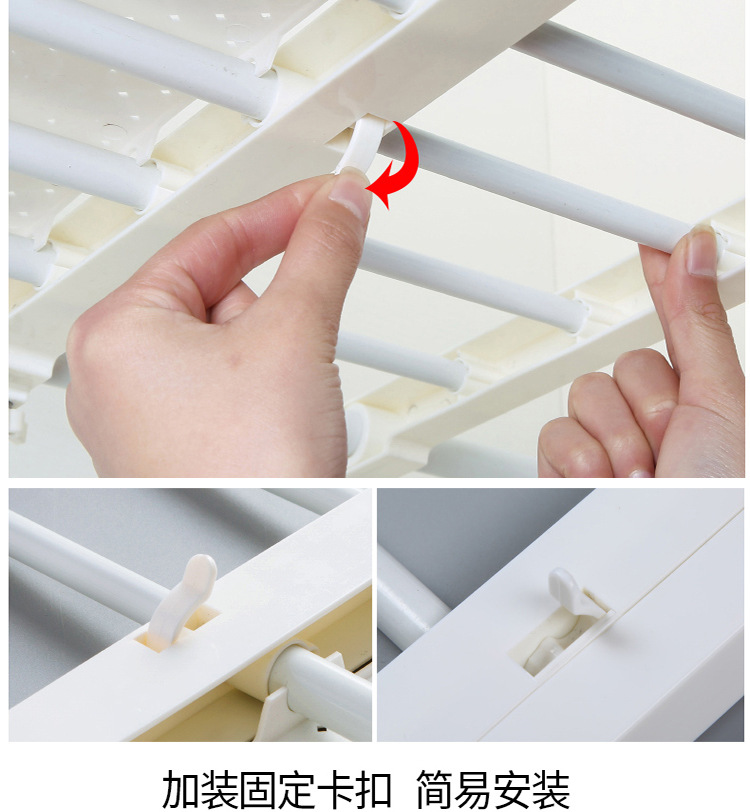 加装固定卡扣 简易安装