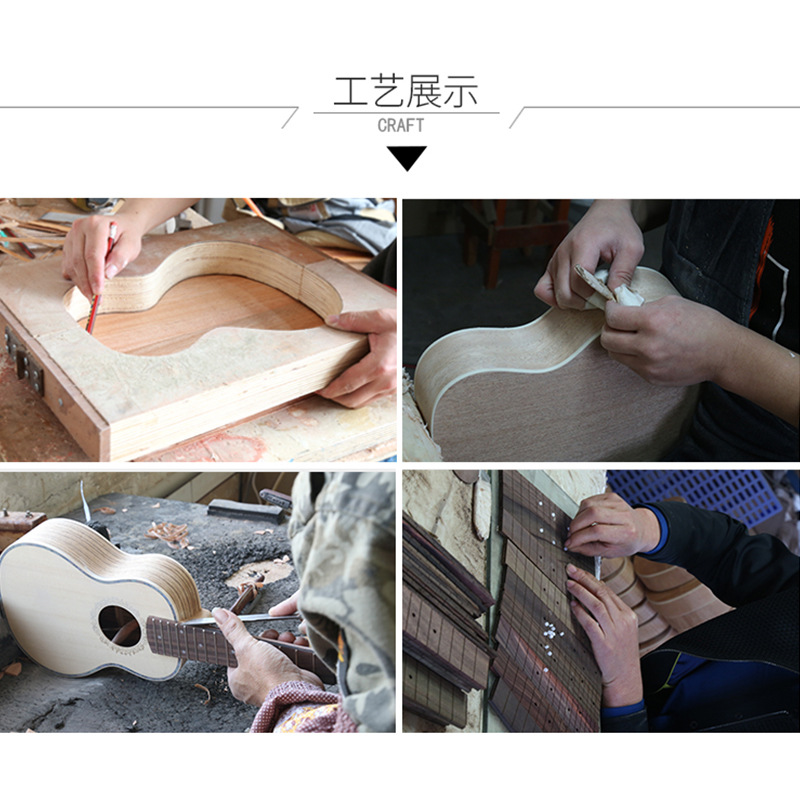 工艺展示
CRAFT