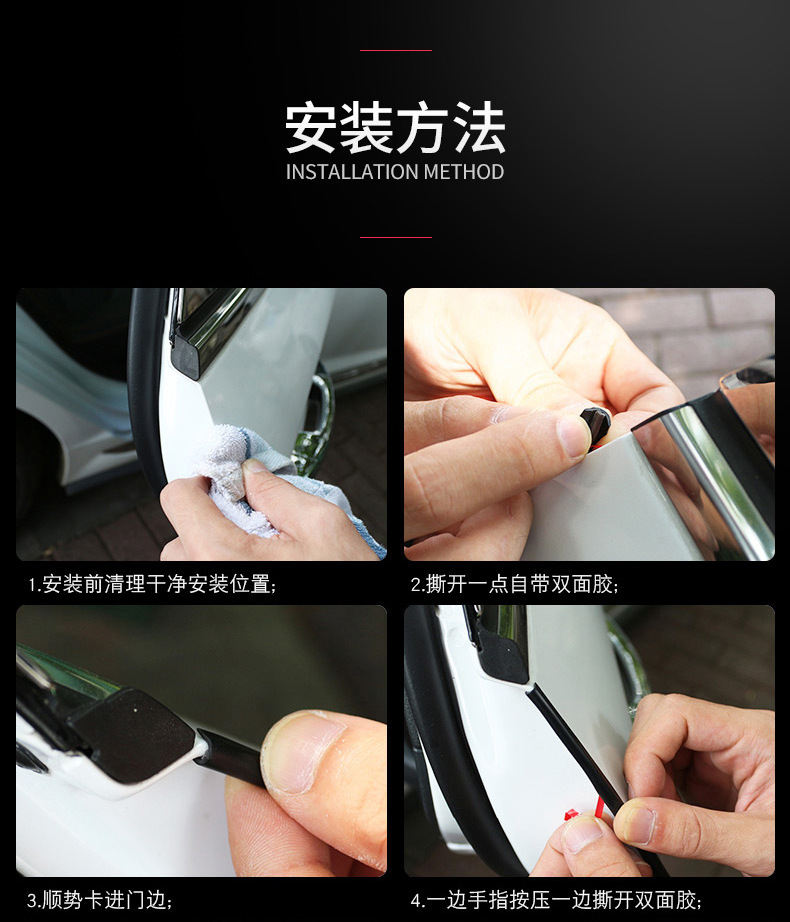 安装方法
INSTALLATION METHOD

1.安装前清理干净安装位置;

2.撕开一点自带双面胶;

3.顺势卡进门边;

4.一边手指按压一边撕开双面胶;