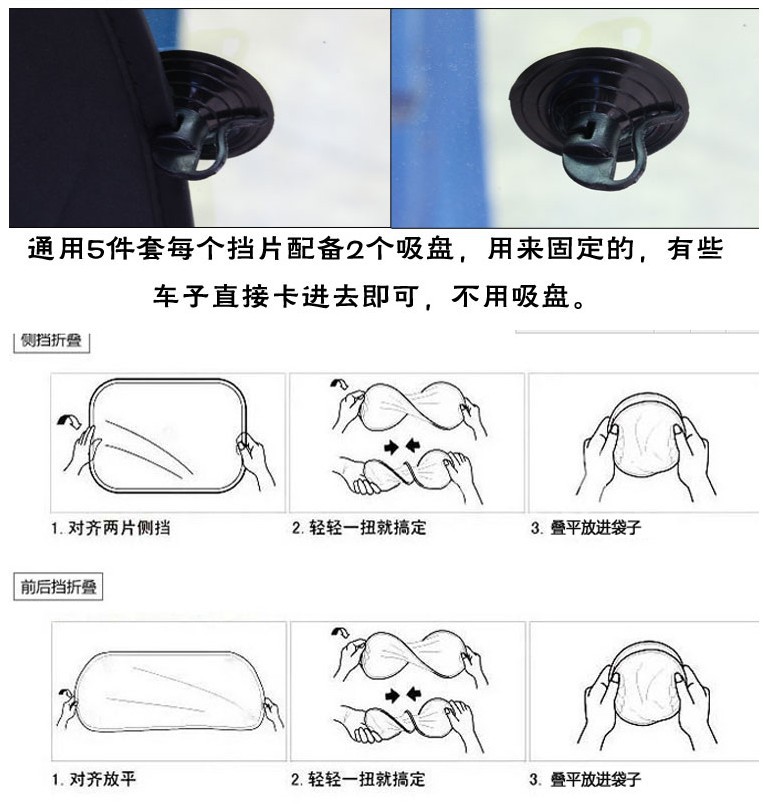 通用5件套每个挡片配备2个吸盘，用来固定的，有些车子直接卡进去即可，不用吸盘。

侧挡折叠

1. 对齐两片侧挡

2. 轻轻一扭就搞定

3. 叠平放进袋子

前后挡折叠

1. 对齐放平

2. 轻轻一扭就搞定

3. 叠平放进袋子