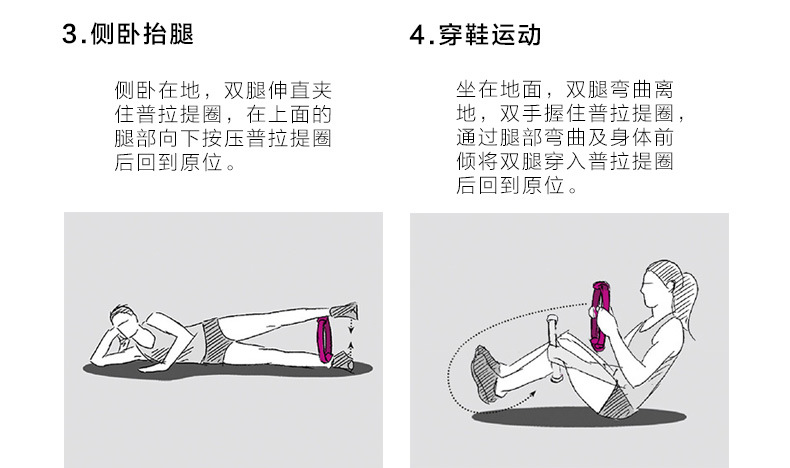 3.侧卧抬腿

侧卧在地，双腿伸直夹住普拉提圈，在上面的腿部向下按压普拉提圈后回到原位。

4.穿鞋运动

坐在地面，双腿弯曲离地，双手握住普拉提圈，通过腿部弯曲及身体前倾将双腿穿入普拉提圈后回到原位。