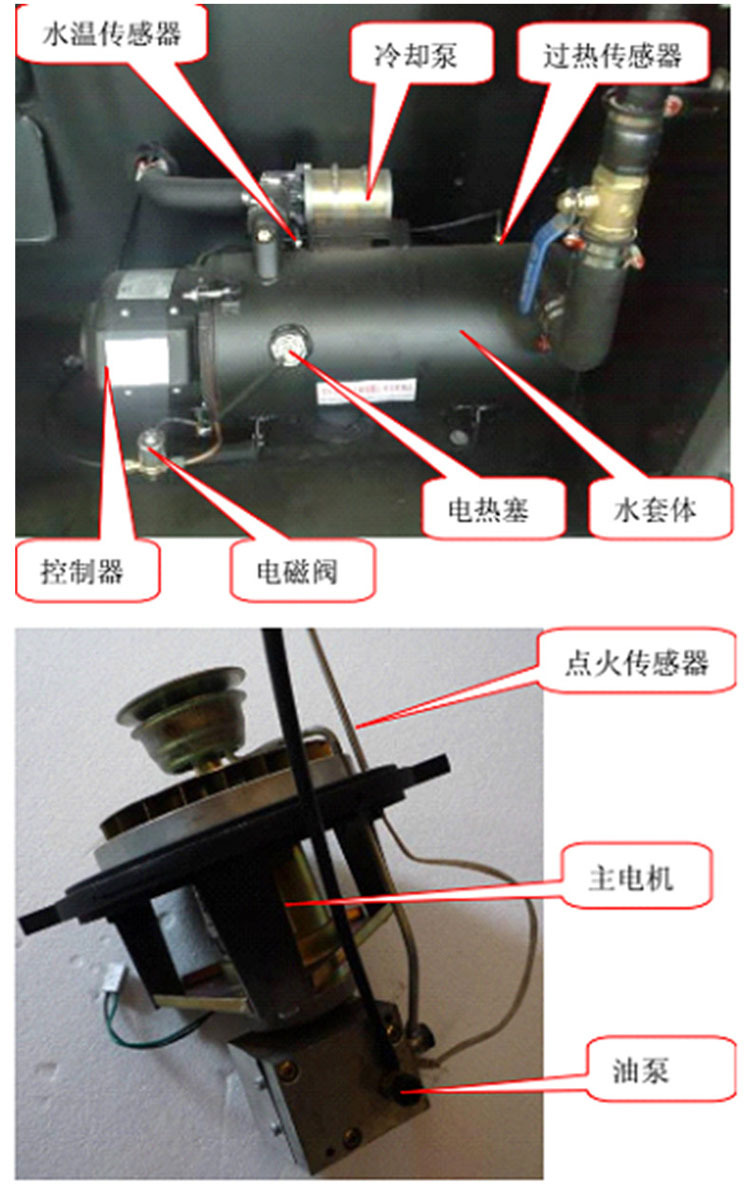 水温传感器

冷却泵

过热传感器

电热塞

水套体

控制器

电磁阀

点火传感器

主电机

油泵