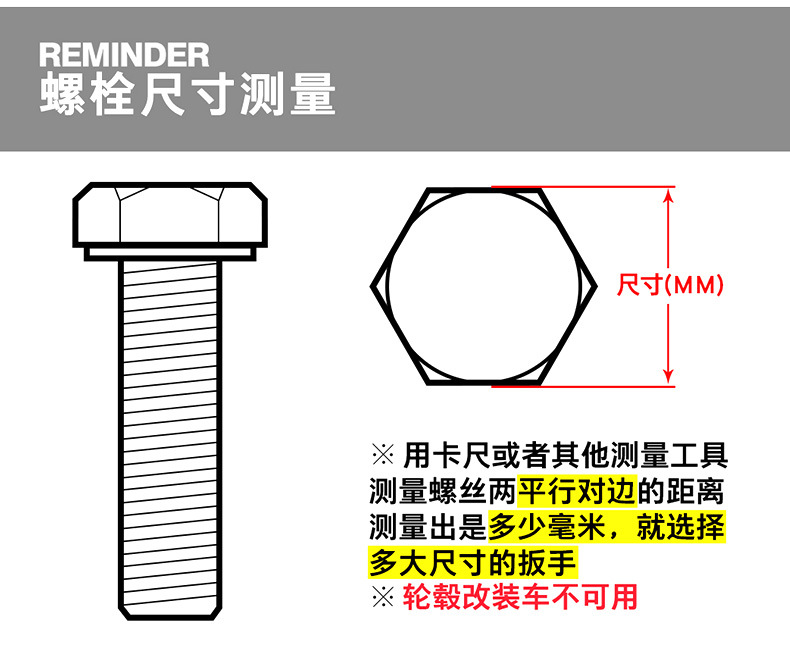 REMINDER
螺栓尺寸测量

尺寸(MM)

※ 用卡尺或者其他测量工具测量螺丝两平行对边的距离测量出是多少毫米，就选择多大尺寸的扳手
※ 轮毂改装车不可用