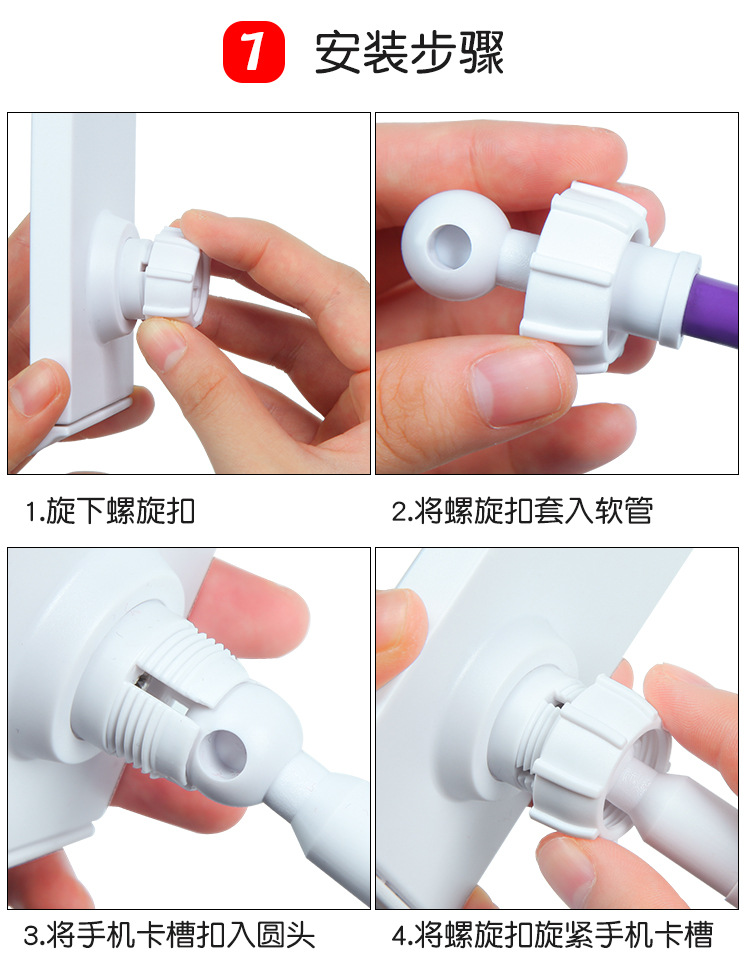 7 安装步骤

1.旋下螺旋扣

2.将螺旋扣套入软管

3.将手机卡槽扣入圆头

4.将螺旋扣旋紧手机卡槽