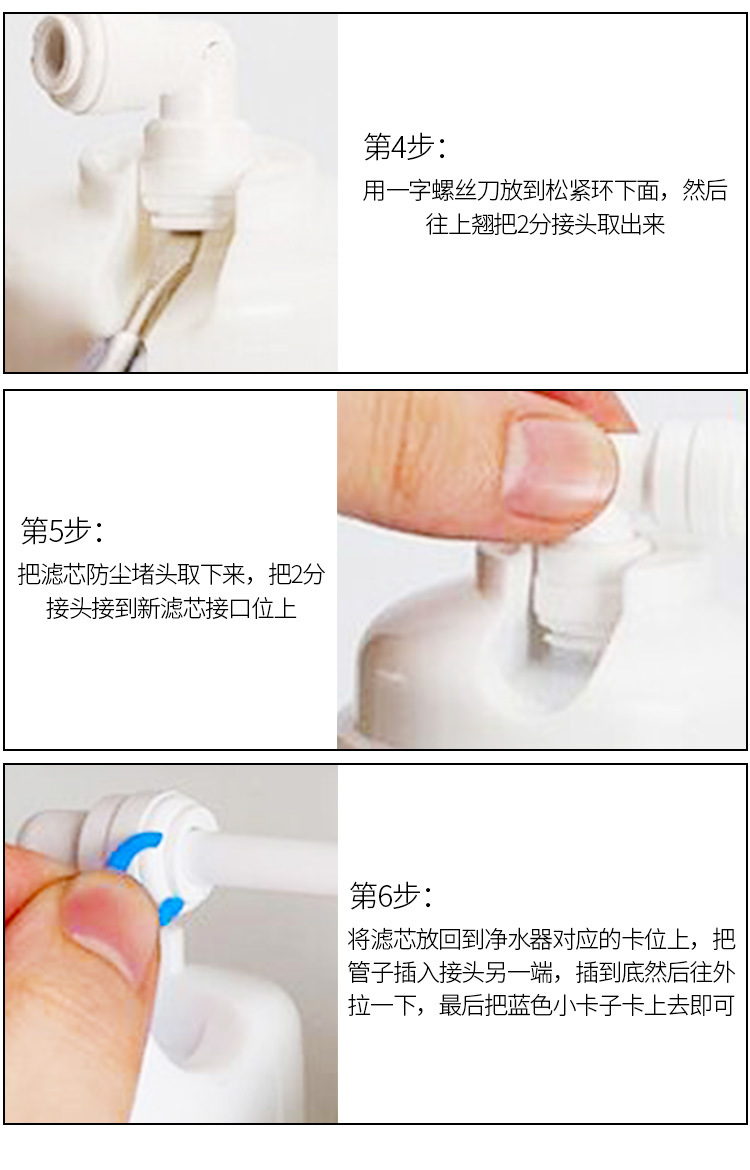 第4步：
用一字螺丝刀放到松紧环下面，然后往上翘把2分接头取出来

第5步：
把滤芯防尘堵头取下来，把2分接头接到新滤芯接口位上

第6步：
将滤芯放回到净水器对应的卡位上，把管子插入接头另一端，插到底然后往外拉一下，最后把蓝色小卡子卡上去即可