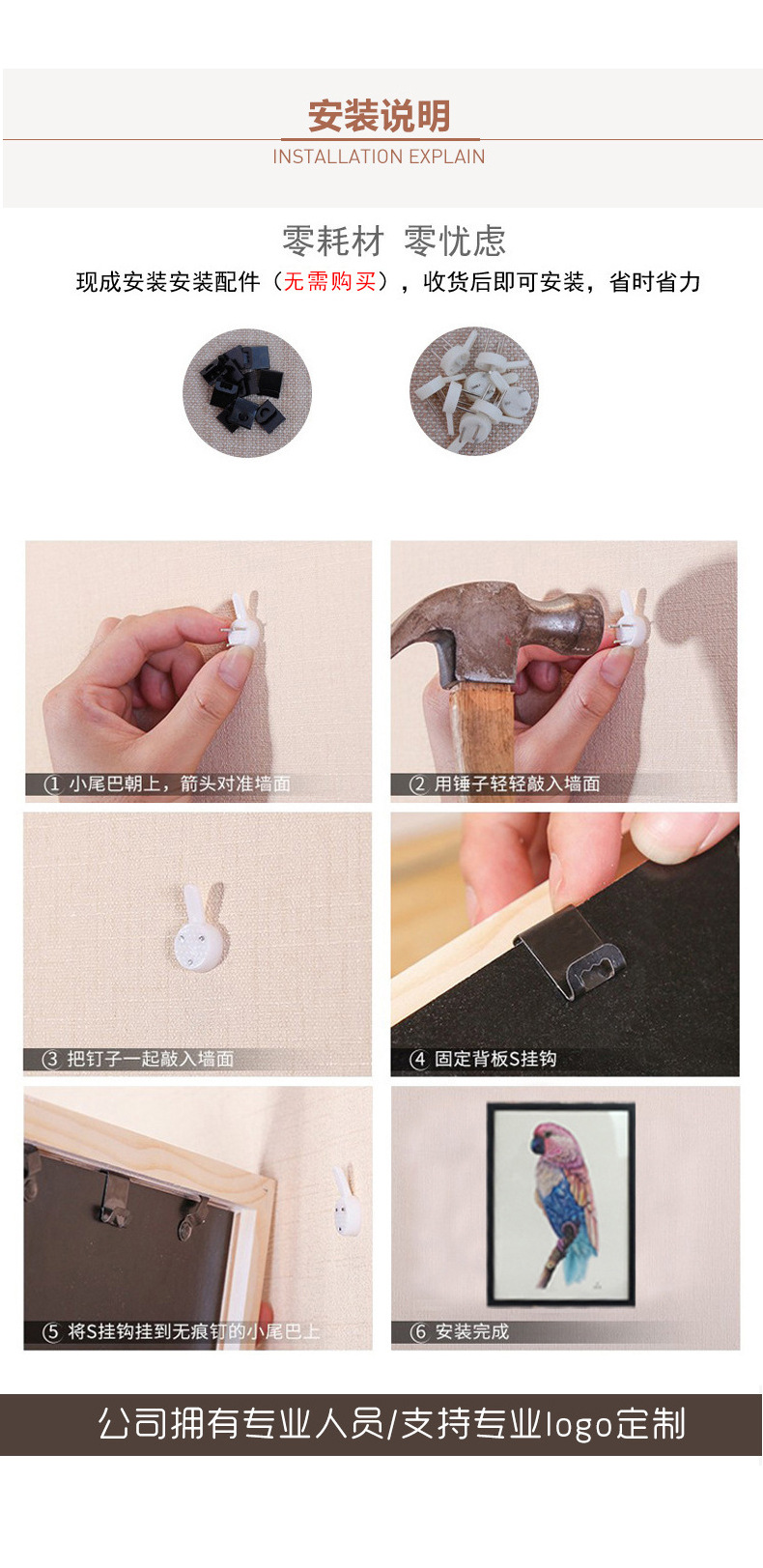 安装说明
INSTALLATION EXPLAIN

零耗材 零忧虑
现成安装安装配件（无需购买），收货后即可安装，省时省力

① 小尾巴朝上，箭头对准墙面

② 用锤子轻轻敲入墙面

③ 把钉子一起敲入墙面

④ 固定背板S挂钩

⑤ 将S挂钩挂到无痕钉的小尾巴上

⑥ 安装完成

公司拥有专业人员/支持专业logo定制