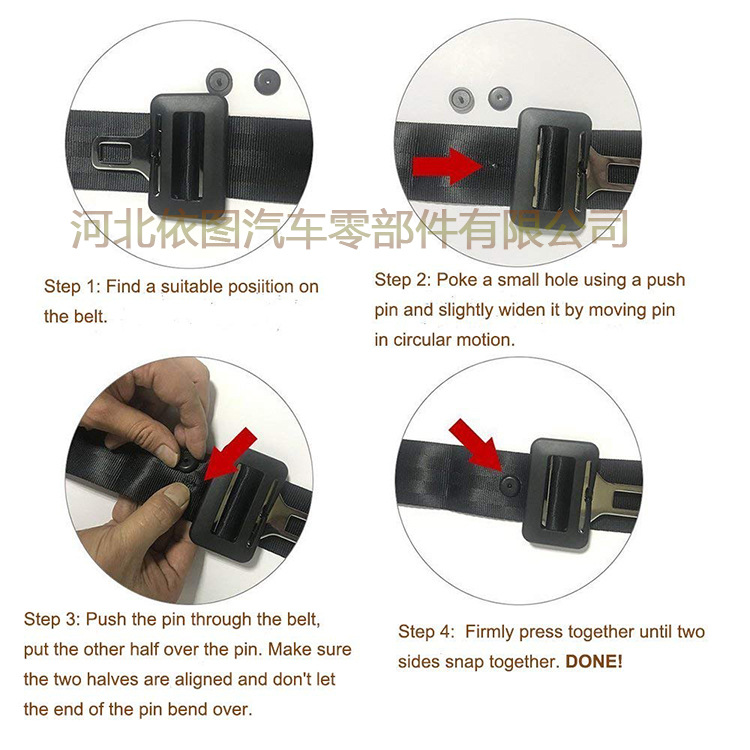 河北依图汽车零部件有限公司

Step 1: Find a suitable posiition on the belt.

Step 2: Poke a small hole using a push pin and slightly widen it by moving pin in circular motion.

Step 3: Push the pin through the belt, put the other half over the pin. Make sure the two halves are aligned and don't let the end of the pin bend over.

Step 4: Firmly press together until two sides snap together. DONE!