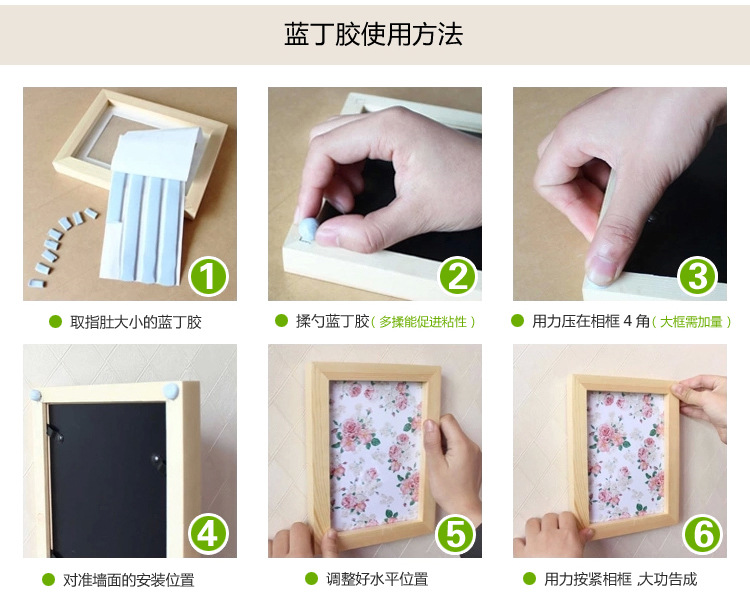 蓝丁胶使用方法

1

取指肚大小的蓝丁胶

2

揉匀蓝丁胶（多揉能促进粘性）

3

用力压在相框 4 角（大框需加量）

4

对准墙面的安装位置

5

调整好水平位置

6

用力按紧相框 ,大功告成