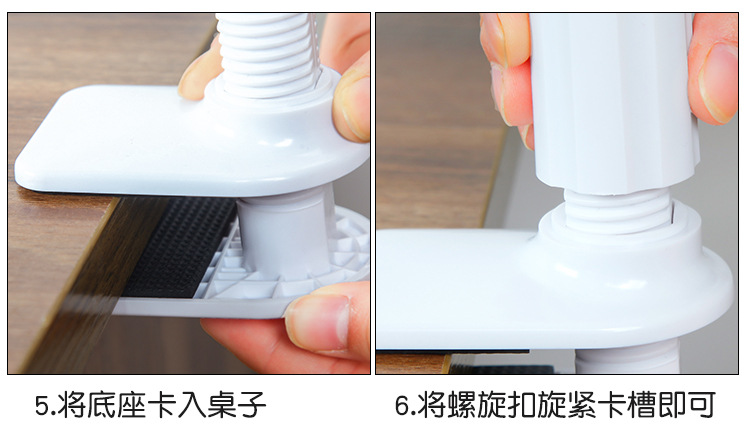 5.将底座卡入桌子

6.将螺旋扣旋紧卡槽即可