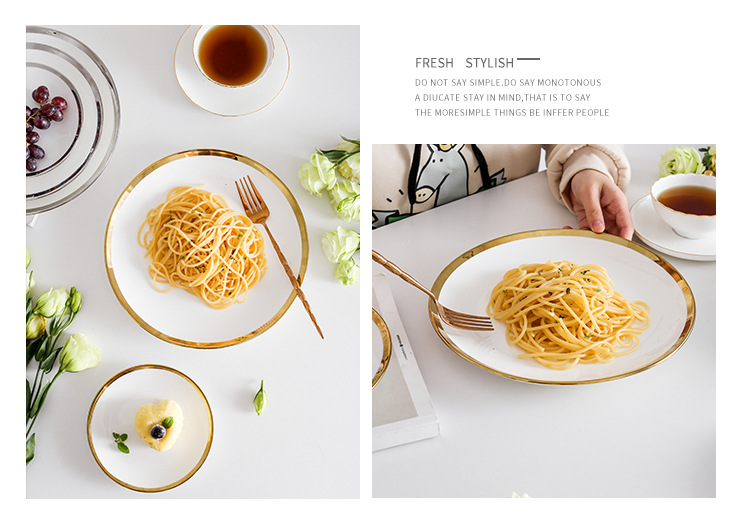 FRESH STYLISH

DO NOT SAY SIMPLE.DO SAY MONOTONOUS
A DIUCATE STAY IN MIND,THAT IS TO SAY
THE MORESIMPLE THINGS BE INFFER PEOPLE