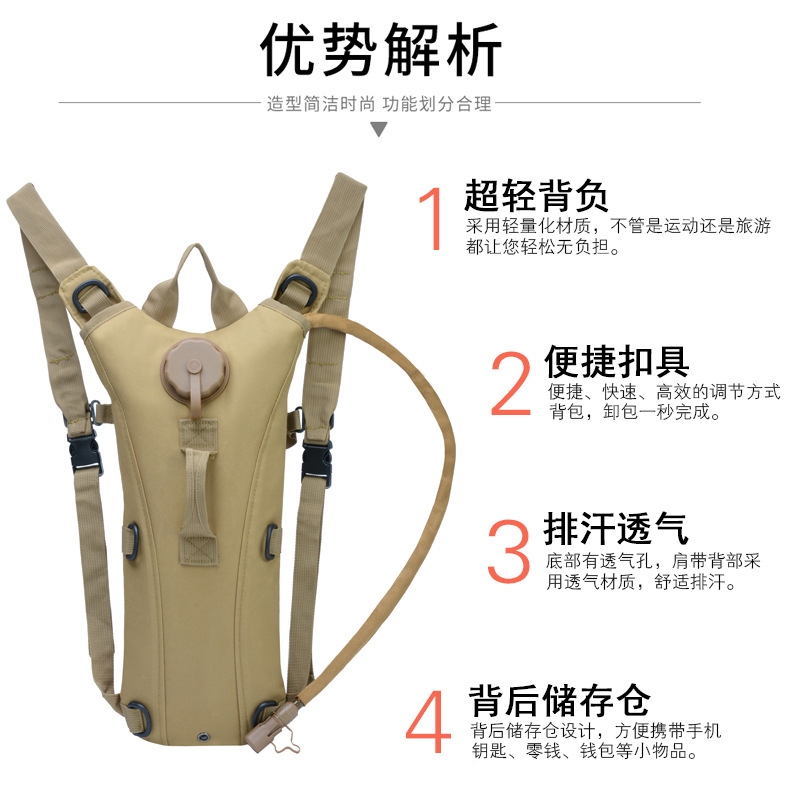 优势解析

造型简洁时尚 功能划分合理

1 超轻背负
采用轻量化材质，不管是运动还是旅游都让您轻松无负担。

2 便捷扣具
便捷、快速、高效的调节方式背包，卸包一秒完成。

3 排汗透气
底部有透气孔，肩带背部采用透气材质，舒适排汗。

4 背后储存仓
背后储存仓设计，方便携带手机钥匙、零钱、钱包等小物品。