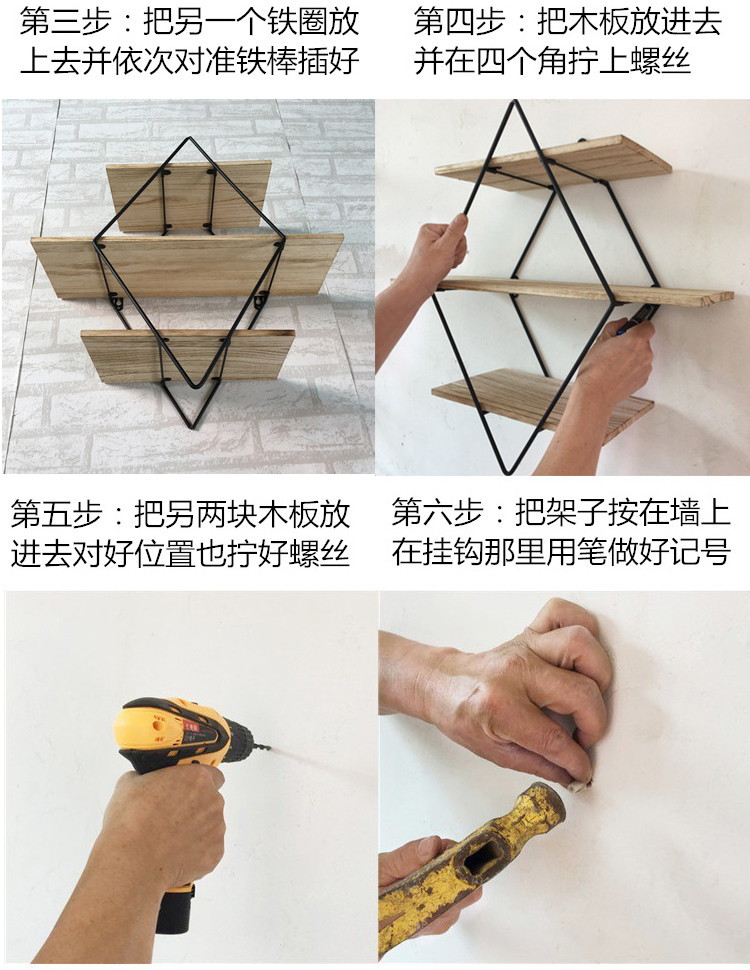 第三步：把另一个铁圈放上去并依次对准铁棒插好

第四步：把木板放进去并在四个角拧上螺丝

第五步：把另两块木板放进去对好位置也拧好螺丝

第六步：把架子按在墙上在挂钩那里用笔做好记号