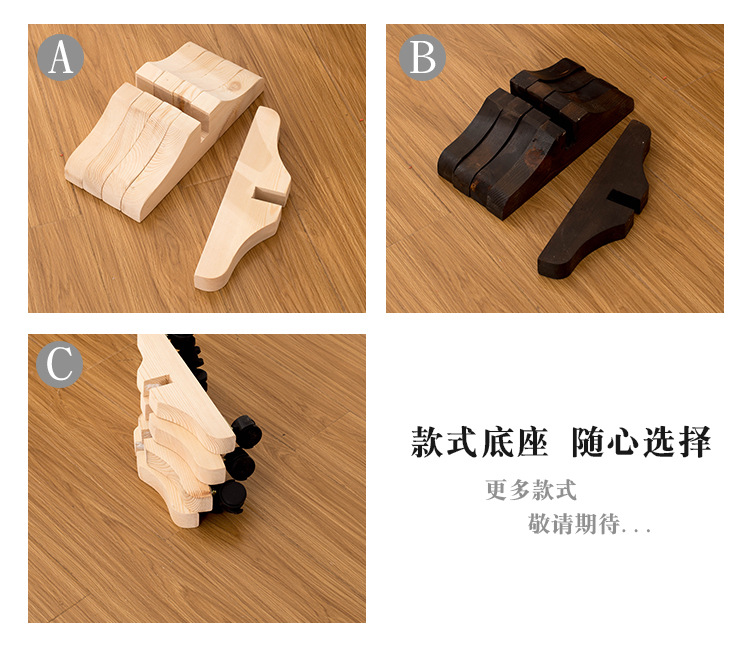 A

B

C

款式底座 随心选择

更多款式

敬请期待...