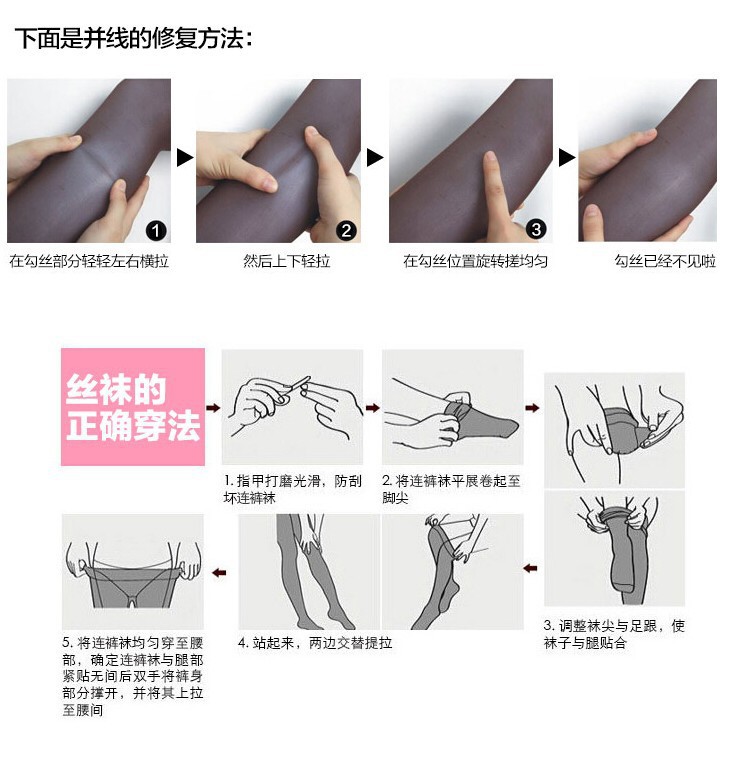 下面是并线的修复方法：

1
在勾丝部分轻轻左右横拉

2
然后上下轻拉

3
在勾丝位置旋转搓均匀

勾丝已经不见啦

丝袜的正确穿法

1. 指甲打磨光滑，防刮坏连裤袜

2. 将连裤袜平展卷起至脚尖

3. 调整袜尖与足跟，使袜子与腿贴合

4. 站起来，两边交替提拉

5. 将连裤袜均匀穿至腰部，确定连裤袜与腿部紧贴无间后双手将裤身部分撑开，并将其上拉至腰间