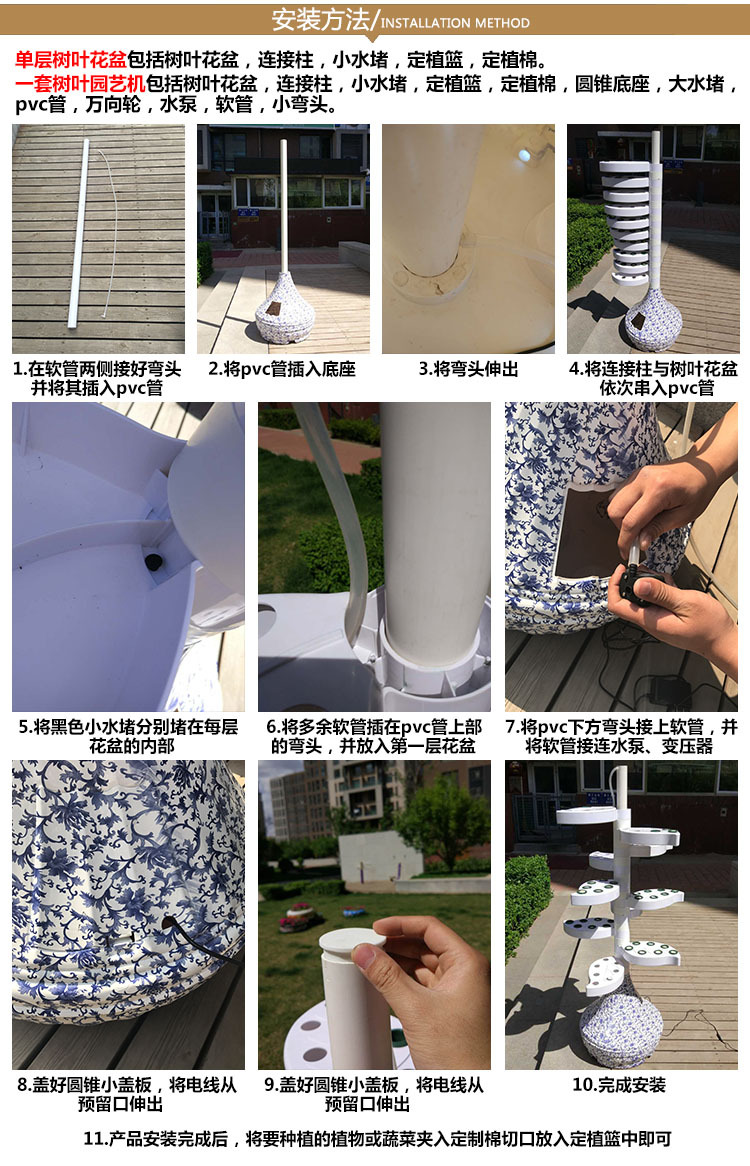 安装方法/INSTALLATION METHOD

单层树叶花盆包括树叶花盆，连接柱，小水堵，定植篮，定植棉。
一套树叶园艺机包括树叶花盆，连接柱，小水堵，定植篮，定植棉，圆锥底座，大水堵，pvc管，万向轮，水泵，软管，小弯头。

1.在软管两侧接好弯头并将其插入pvc管

2.将pvc管插入底座

3.将弯头伸出

4.将连接柱与树叶花盆依次串入pvc管

5.将黑色小水堵分别堵在每层花盆的内部

6.将多余软管插在pvc管上部的弯头，并放入第一层花盆

7.将pvc下方弯头接上软管，并将软管接连水泵、变压器

8.盖好圆锥小盖板，将电线从预留口伸出

9.盖好圆锥小盖板，将电线从预留口伸出

10.完成安装

11.产品安装完成后，将要种植的植物或蔬菜夹入定制棉切口放入定植篮中即可