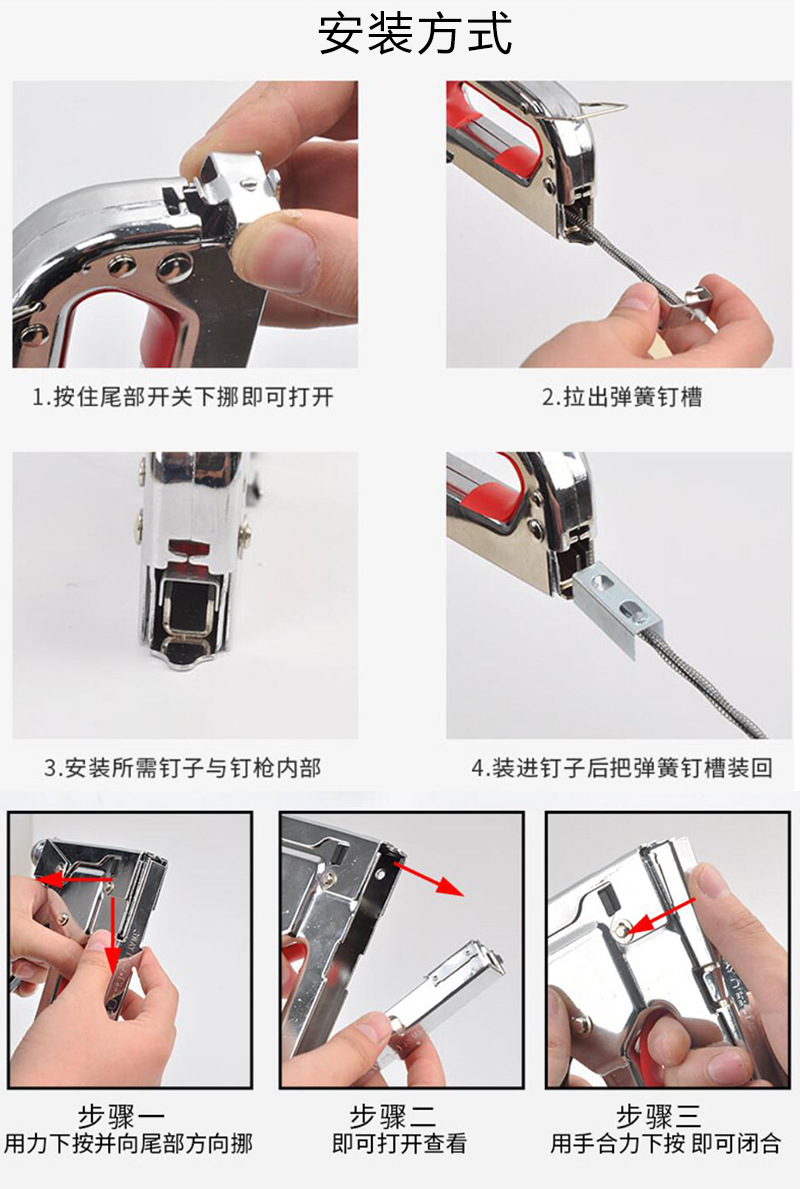 安装方式

1.按住尾部开关下挪即可打开

2.拉出弹簧钉槽

3.安装所需钉子与钉枪内部

4.装进钉子后把弹簧钉槽装回

步骤一
用力下按并向尾部方向挪

步骤二
即可打开查看

步骤三
用手合力下按 即可闭合