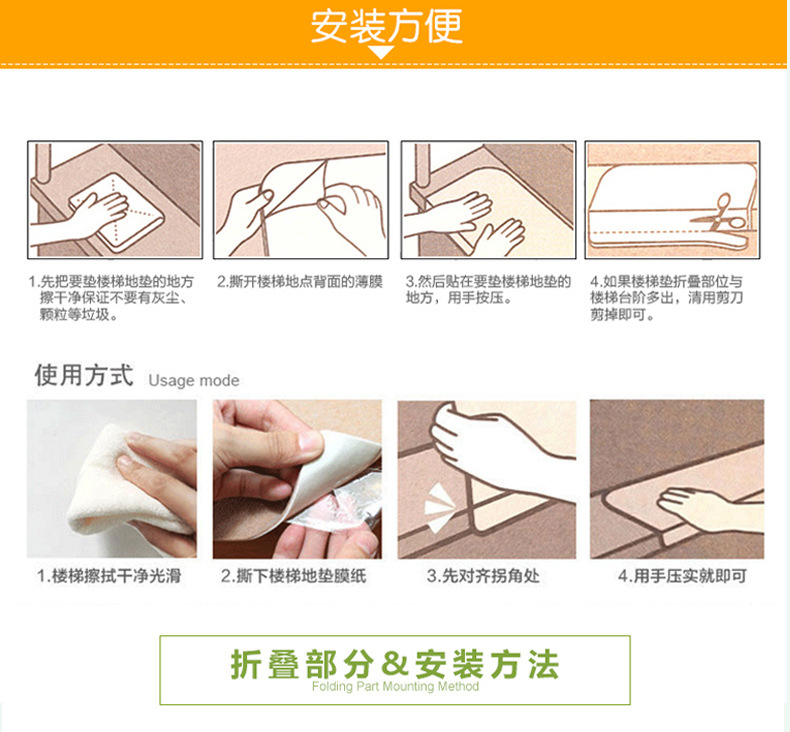 安装方便

1.先把要垫楼梯地垫的地方擦干净保证不要有灰尘、颗粒等垃圾。

2.撕开楼梯地点背面的薄膜

3.然后贴在要垫楼梯地垫的地方，用手按压。

4.如果楼梯垫折叠部位与楼梯台阶多出，清用剪刀剪掉即可。

使用方式 Usage mode

1.楼梯擦拭干净光滑

2.撕下楼梯地垫膜纸

3.先对齐拐角处

4.用手压实就即可

折叠部分&安装方法
Folding Part Mounting Method