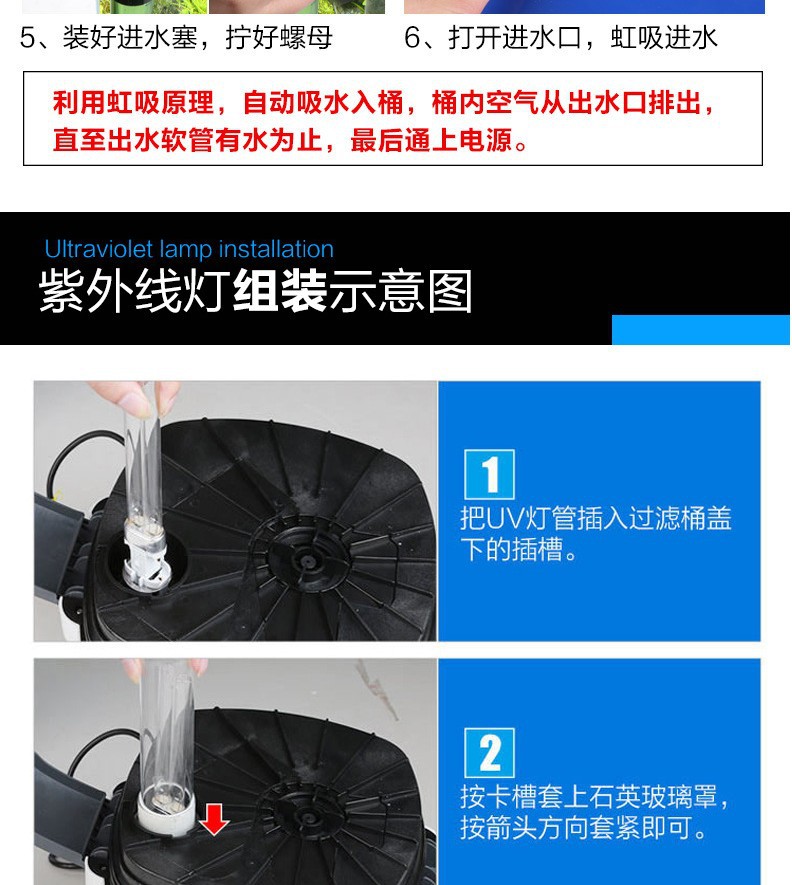 5、装好进水塞，拧好螺母

6、打开进水口，虹吸进水

利用虹吸原理，自动吸水入桶，桶内空气从出水口排出，直至出水软管有水为止，最后通上电源。

Ultraviolet lamp installation

紫外线灯组装示意图

1

把UV灯管插入过滤桶盖下的插槽。

2

按卡槽套上石英玻璃罩，按箭头方向套紧即可。