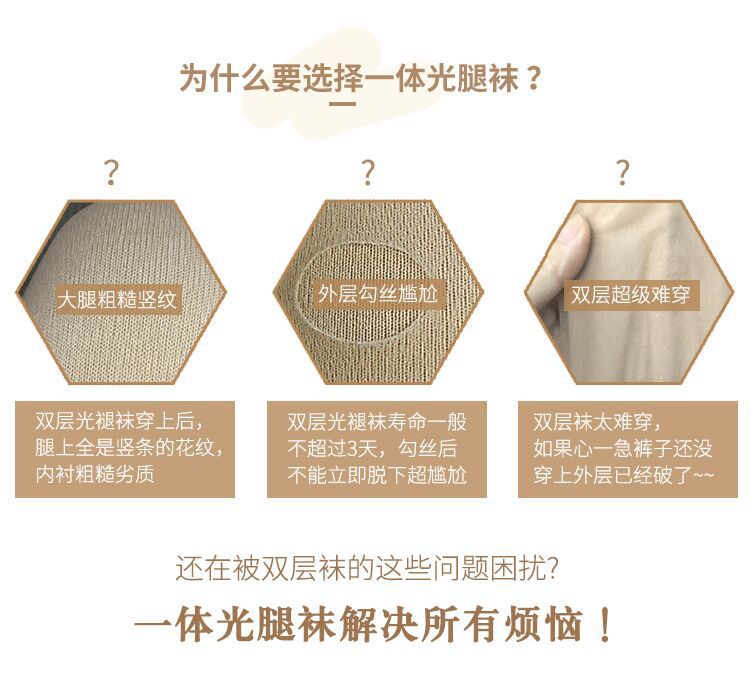 为什么要选择一体光腿袜？

?

大腿粗糙竖纹

双层光褪袜穿上后，腿上全是竖条的花纹，内衬粗糙劣质

?

外层勾丝尴尬

双层光褪袜寿命一般不超过3天，勾丝后不能立即脱下超尴尬

?

双层超级难穿

双层袜太难穿，如果心一急裤子还没穿上外层已经破了~~

还在被双层袜的这些问题困扰?

一体光腿袜解决所有烦恼！