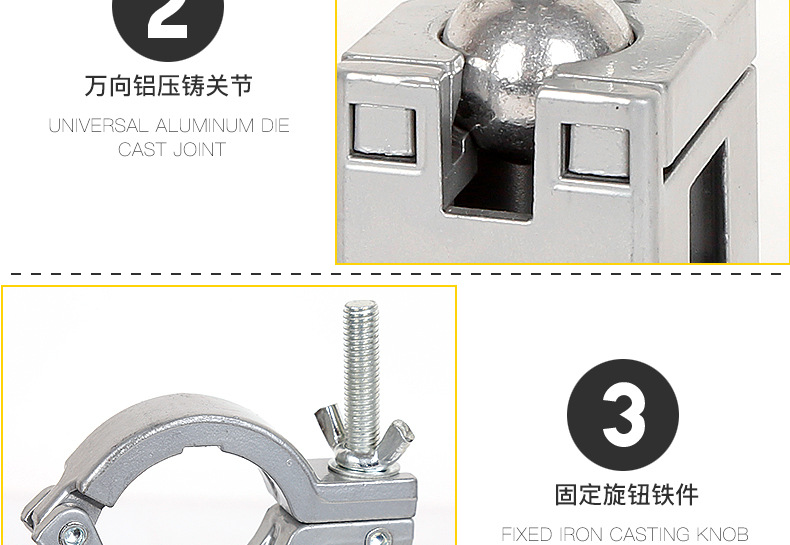 2

万向铝压铸关节

UNIVERSAL ALUMINUM DIE CAST JOINT

3

固定旋钮铁件

FIXED IRON CASTING KNOB