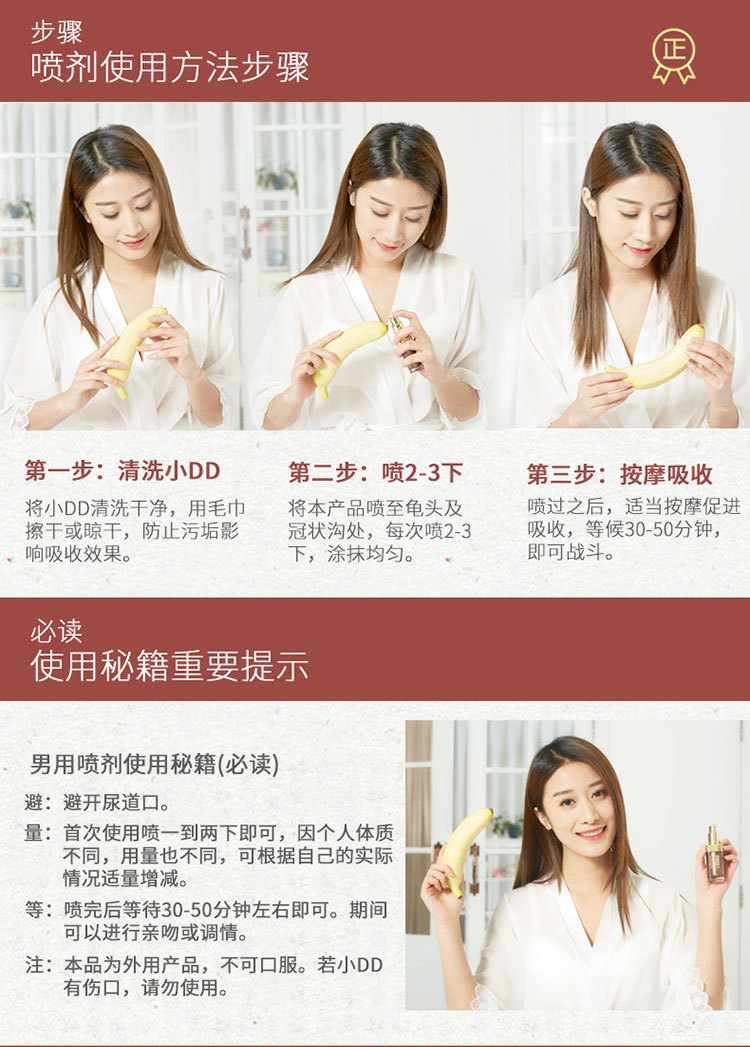 步骤
喷剂使用方法步骤

正

第一步：清洗小DD
将小DD清洗干净，用毛巾擦干或晾干，防止污垢影响吸收效果。

第二步：喷2-3下
将本产品喷至龟头及冠状沟处，每次喷2-3下，涂抹均匀。

第三步：按摩吸收
喷过之后，适当按摩促进吸收，等候30-50分钟，即可战斗。

必读
使用秘籍重要提示

男用喷剂使用秘籍(必读)

避：避开尿道口。

量：首次使用喷一到两下即可，因个人体质不同，用量也不同，可根据自己的实际情况适量增减。

等：喷完后等待30-50分钟左右即可。期间可以进行亲吻或调情。

注：本品为外用产品，不可口服。若小DD有伤口，请勿使用。