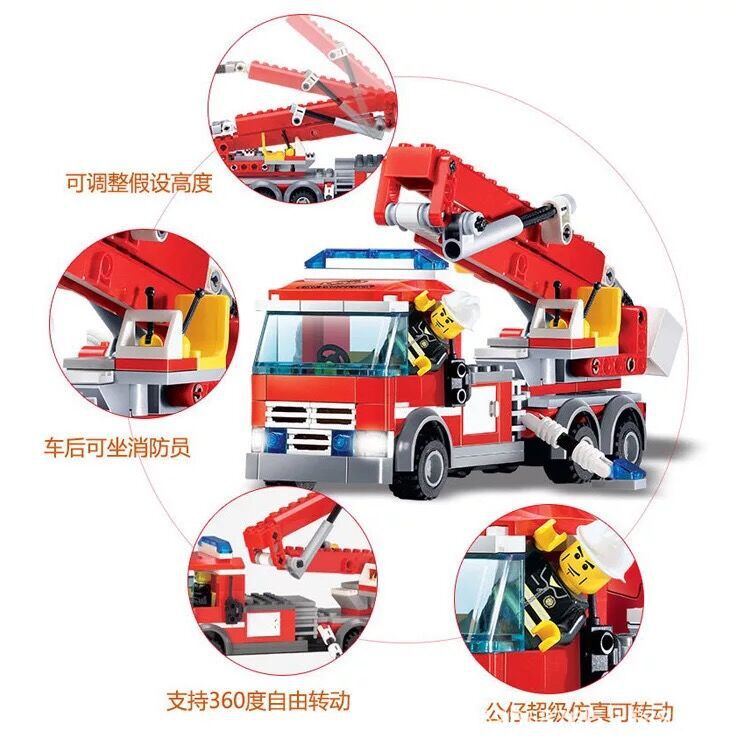 可调整假设高度

车后可坐消防员

支持360度自由转动

公仔超级仿真可转动