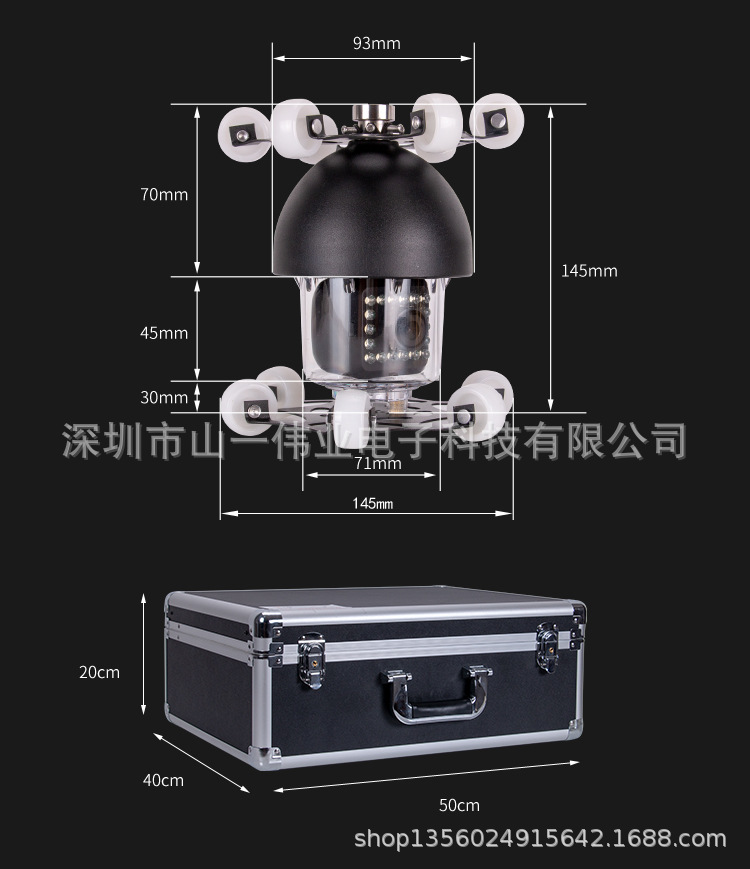 93mm

70mm

145mm

45mm

30mm

深圳市山一伟业电子科技有限公司

71mm

145mm

20cm

40cm

50cm

shop1356024915642.1688.com