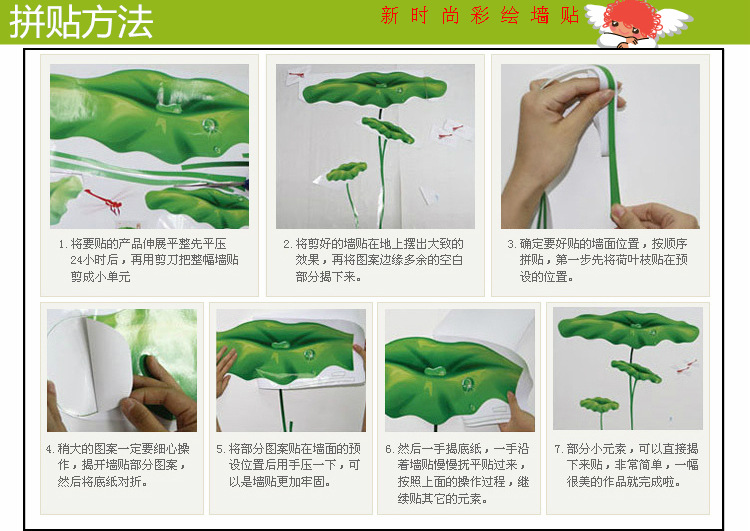 拼贴方法

新时尚彩绘墙贴

1. 将要贴的产品伸展平整先平压24小时后，再用剪刀把整幅墙贴剪成小单元

2. 将剪好的墙贴在地上摆出大致的效果，再将图案边缘多余的空白部分揭下来。

3. 确定要好贴的墙面位置，按顺序拼贴，第一步先将荷叶枝贴在预设的位置。

4. 稍大的图案一定要细心操作，揭开墙贴部分图案，然后将底纸对折。

5. 将部分图案贴在墙面的预设位置后用手压一下，可以是墙贴更加牢固。

6. 然后一手揭底纸，一手沿着墙贴慢慢抚平贴过来，按照上面的操作过程，继续贴其它的元素。

7. 部分小元素，可以直接揭下来贴，非常简单，一幅很美的作品就完成啦。