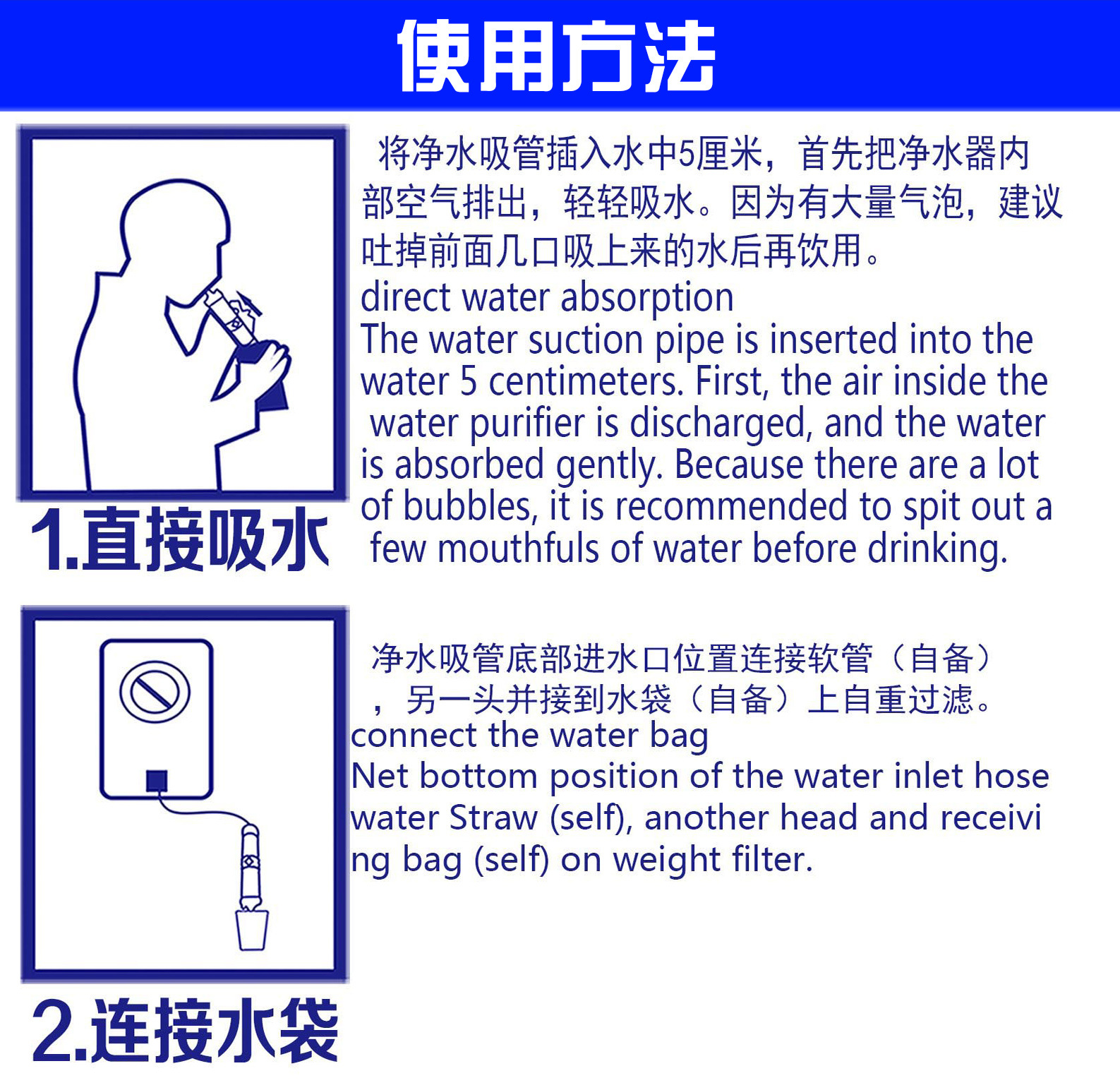 使用方法

1.直接吸水

将净水吸管插入水中5厘米，首先把净水器内部空气排出，轻轻吸水。因为有大量气泡，建议吐掉前面几口吸上来的水后再饮用。

direct water absorption
The water suction pipe is inserted into the water 5 centimeters. First, the air inside the water purifier is discharged, and the water is absorbed gently. Because there are a lot of bubbles, it is recommended to spit out a few mouthfuls of water before drinking.

2.连接水袋

净水吸管底部进水口位置连接软管（自备），另一头并接到水袋（自备）上自重过滤。

connect the water bag
Net bottom position of the water inlet hose water Straw (self), another head and receiving bag (self) on weight filter.