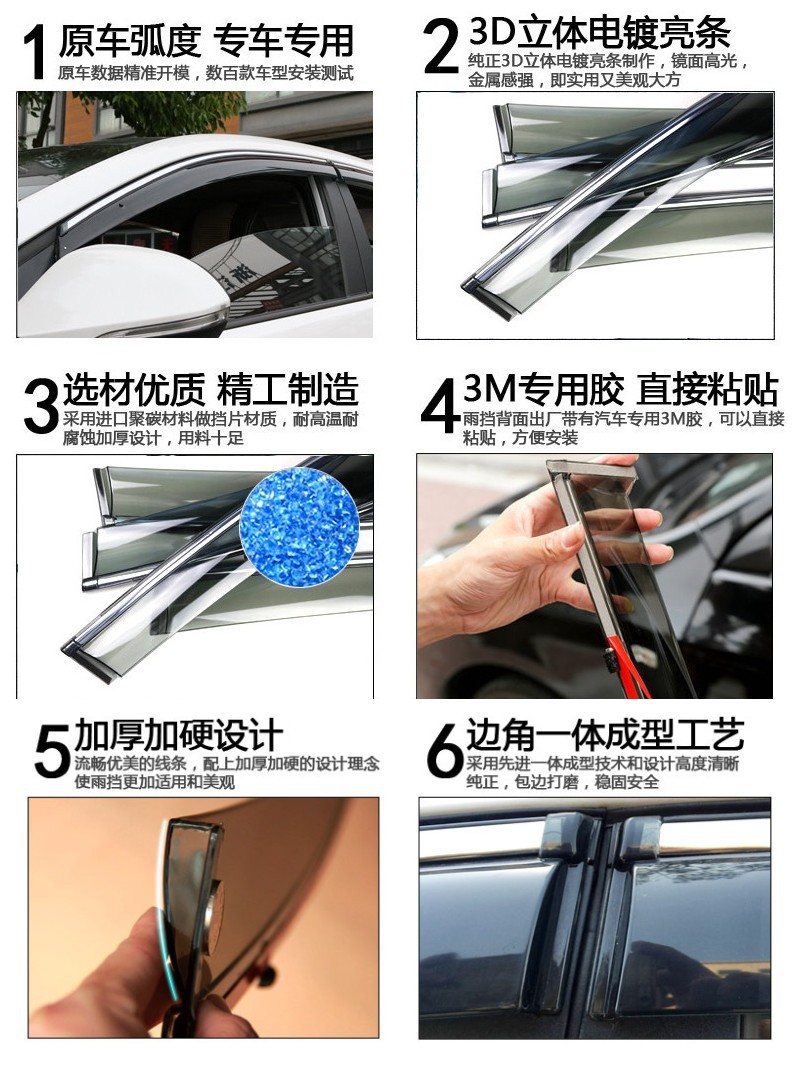 1 原车弧度 专车专用
原车数据精准开模，数百款车型安装测试

2 3D立体电镀亮条
纯正3D立体电镀亮条制作，镜面高光，金属感强，即实用又美观大方

3 选材优质 精工制造
采用进口聚碳材料做挡片材质，耐高温耐腐蚀加厚设计，用料十足

4 3M专用胶 直接粘贴
雨挡背面出厂带有汽车专用3M胶，可以直接粘贴，方便安装

5 加厚加硬设计
流畅优美的线条，配上加厚加硬的设计理念使雨挡更加适用和美观

6 边角一体成型工艺
采用先进一体成型技术和设计高度清晰纯正，包边打磨，稳固安全