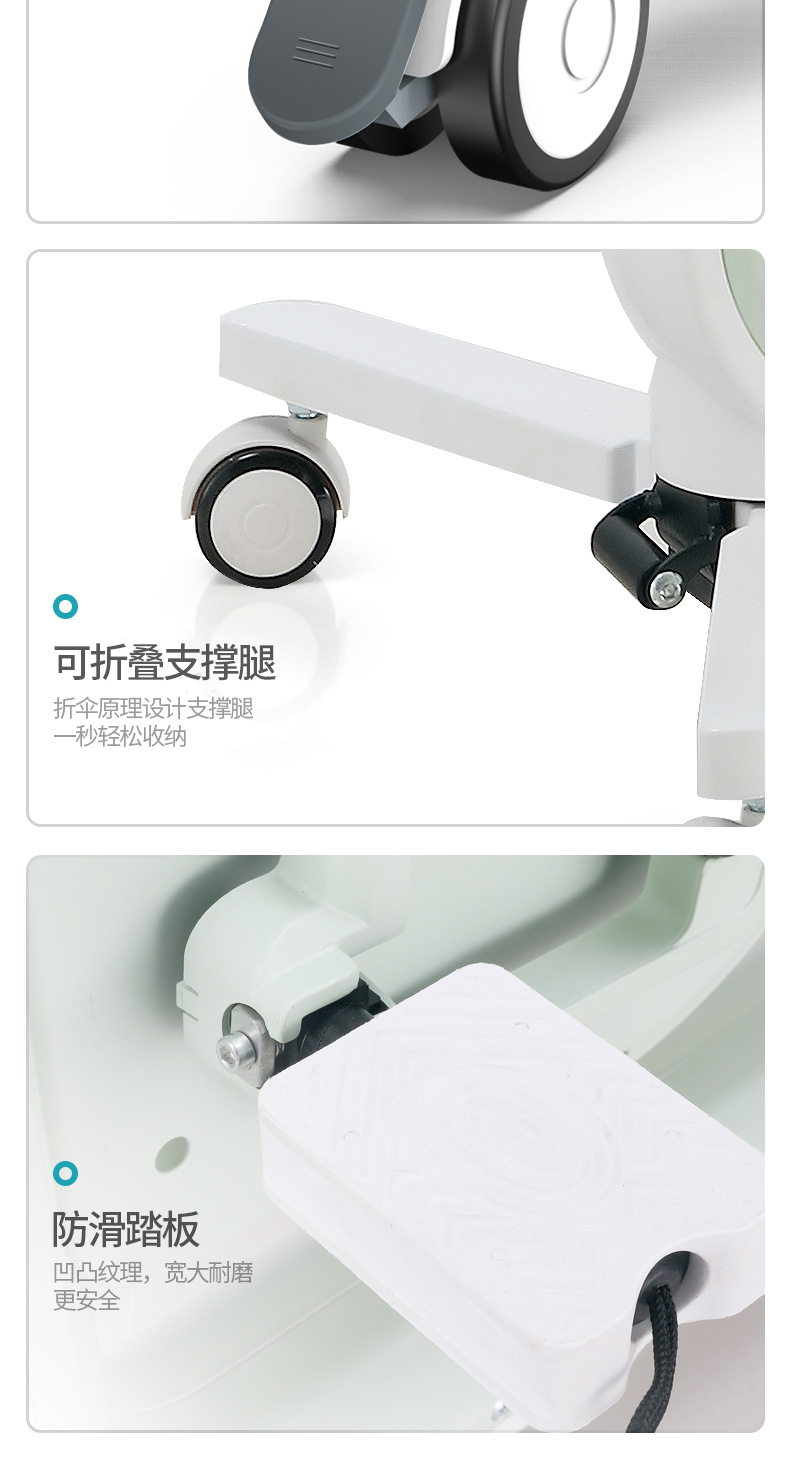 可折叠支撑腿

折伞原理设计支撑腿
一秒轻松收纳

防滑踏板

凹凸纹理，宽大耐磨
更安全