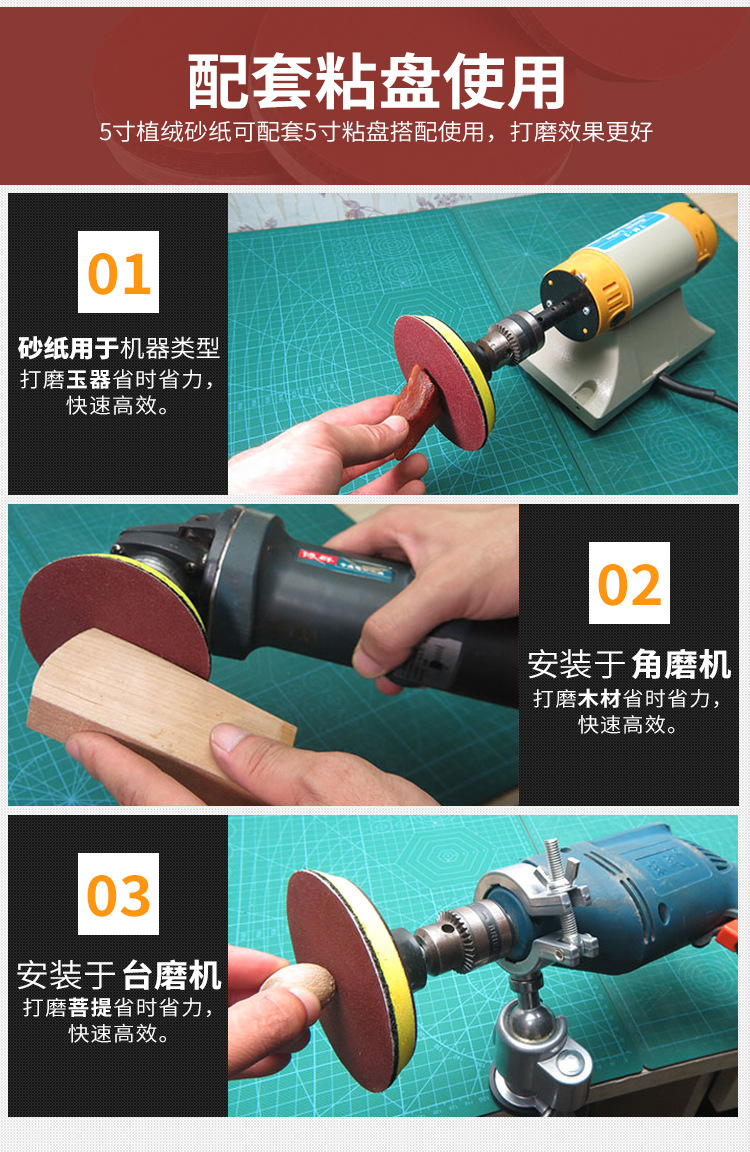 配套粘盘使用

5寸植绒砂纸可配套5寸粘盘搭配使用，打磨效果更好

01

砂纸用于机器类型
打磨玉器省时省力，快速高效。

02

安装于 角磨机
打磨木材省时省力，快速高效。

03

安装于 台磨机
打磨菩提省时省力，快速高效。