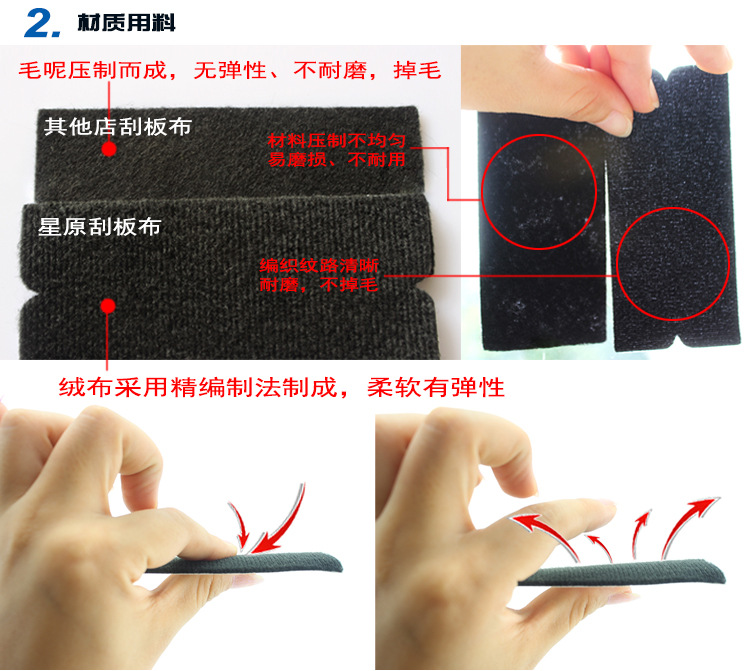 2. 材质用料

毛呢压制而成，无弹性、不耐磨，掉毛

其他店刮板布

星原刮板布

材料压制不均匀
易磨损、不耐用

编织纹路清晰
耐磨，不掉毛

绒布采用精编制法制成，柔软有弹性