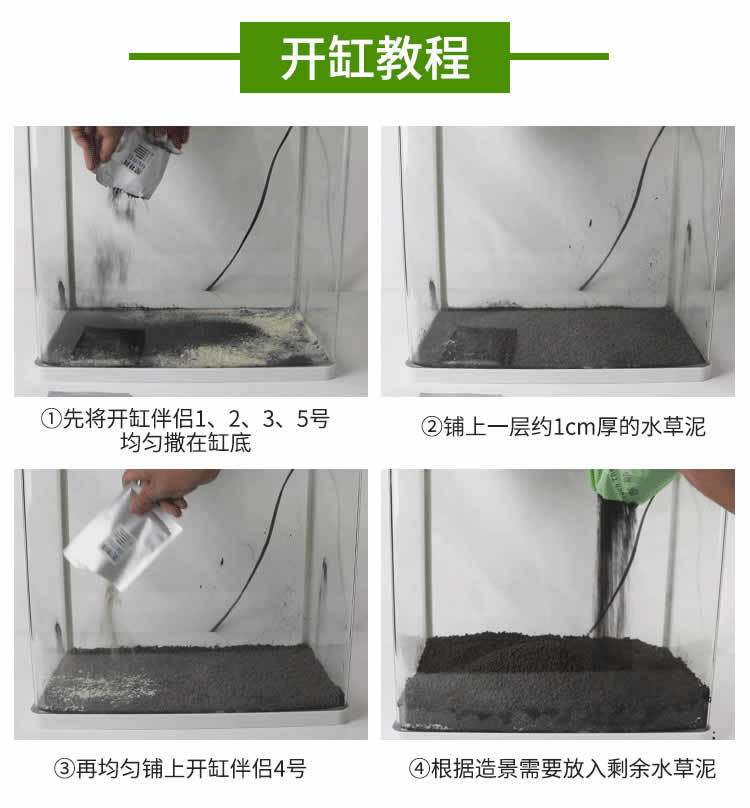 开缸教程

①先将开缸伴侣1、2、3、5号均匀撒在缸底

②铺上一层约1cm厚的水草泥

③再均匀铺上开缸伴侣4号

④根据造景需要放入剩余水草泥