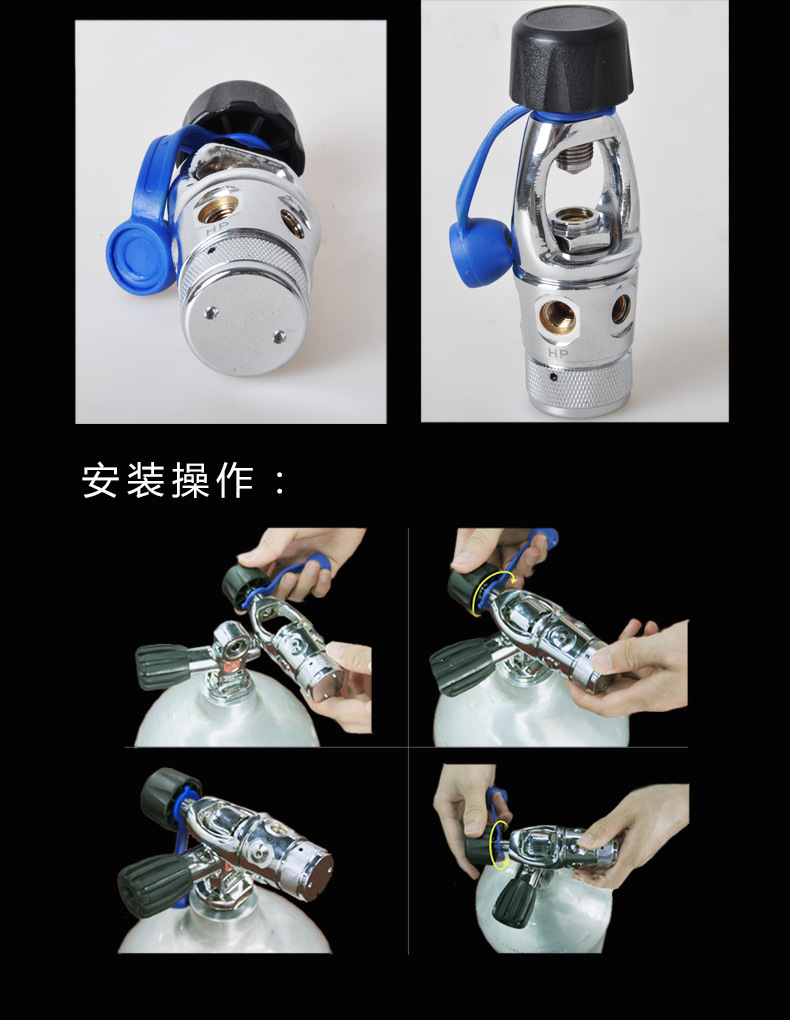 HP

HP

安装操作：