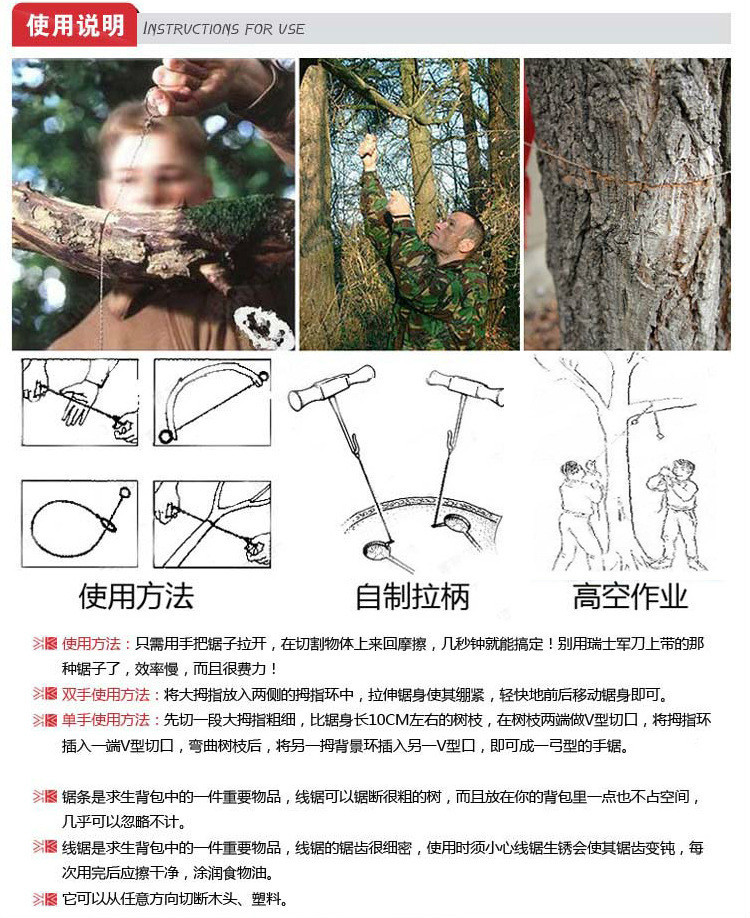 使用说明 INSTRUCTIONS FOR USE

使用方法

自制拉柄

高空作业

使用方法：只需用手把锯子拉开，在切割物体上来回摩擦，几秒钟就能搞定！别用瑞士军刀上带的那种锯子了，效率慢，而且很费力！

双手使用方法：将大拇指放入两侧的拇指环中，拉伸锯身使其绷紧，轻快地前后移动锯身即可。

单手使用方法：先切一段大拇指粗细，比锯身长10CM左右的树枝，在树枝两端做V型切口，将拇指环插入一端V型切口，弯曲树枝后，将另一拇背景环插入另一V型口，即可成一弓型的手锯。

锯条是求生背包中的一件重要物品，线锯可以锯断很粗的树，而且放在你的背包里一点也不占空间，几乎可以忽略不计。

线锯是求生背包中的一件重要物品，线锯的锯齿很细密，使用时须小心线锯生锈会使其锯齿变钝，每次用完后应擦干净，涂润食物油。

它可以从任意方向切断木头、塑料。