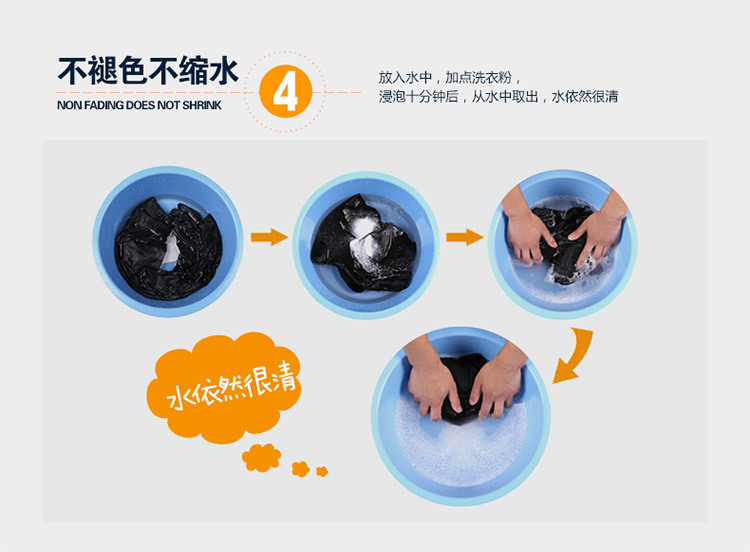 不褪色不缩水
NON FADING DOES NOT SHRINK

4

放入水中，加点洗衣粉，
浸泡十分钟后，从水中取出，水依然很清

水依然很清