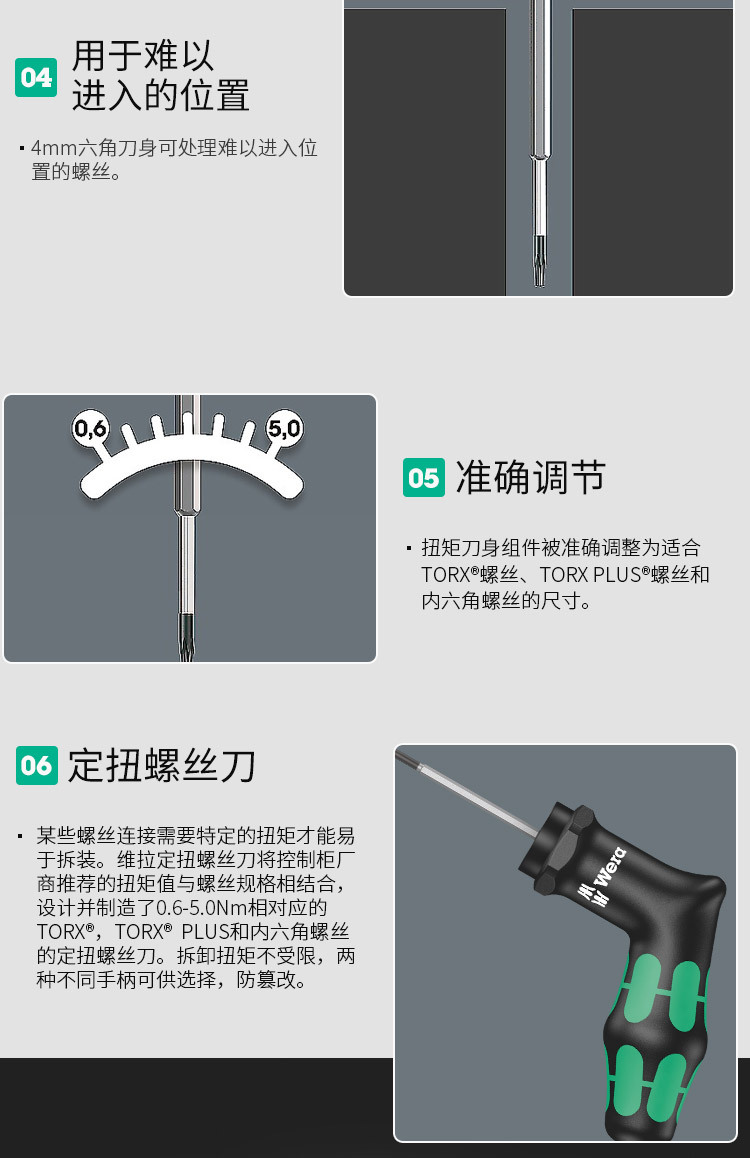 04 用于难以进入的位置

▪ 4mm六角刀身可处理难以进入位置的螺丝。

0,6 5,0

05 准确调节

▪ 扭矩刀身组件被准确调整为适合TORX®螺丝、TORX PLUS®螺丝和内六角螺丝的尺寸。

06 定扭螺丝刀

▪ 某些螺丝连接需要特定的扭矩才能易于拆装。维拉定扭螺丝刀将控制柜厂商推荐的扭矩值与螺丝规格相结合，设计并制造了0.6-5.0Nm相对应的TORX®，TORX® PLUS和内六角螺丝的定扭螺丝刀。拆卸扭矩不受限，两种不同手柄可供选择，防篡改。

Wera