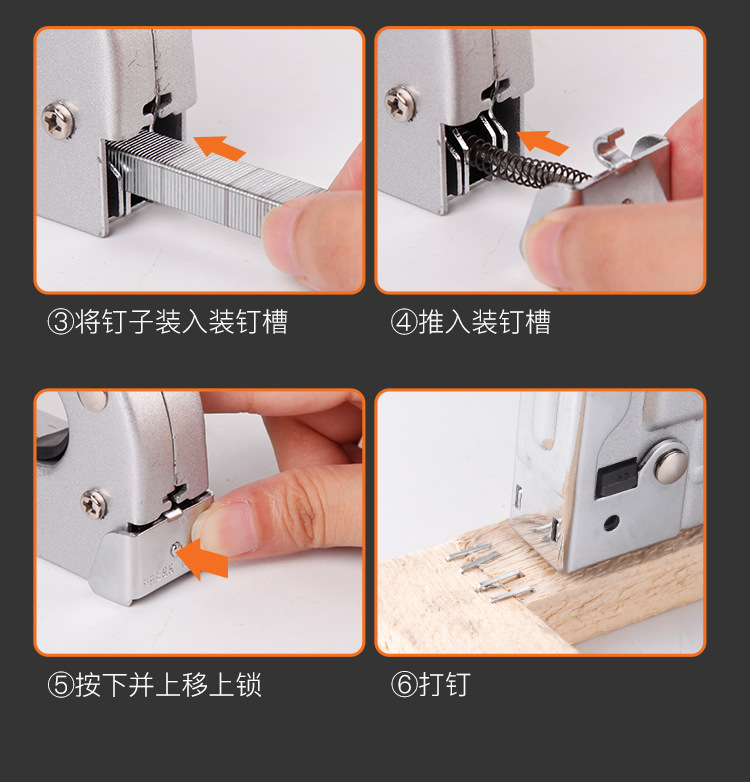 ③将钉子装入装钉槽

④推入装钉槽

⑤按下并上移上锁

⑥打钉