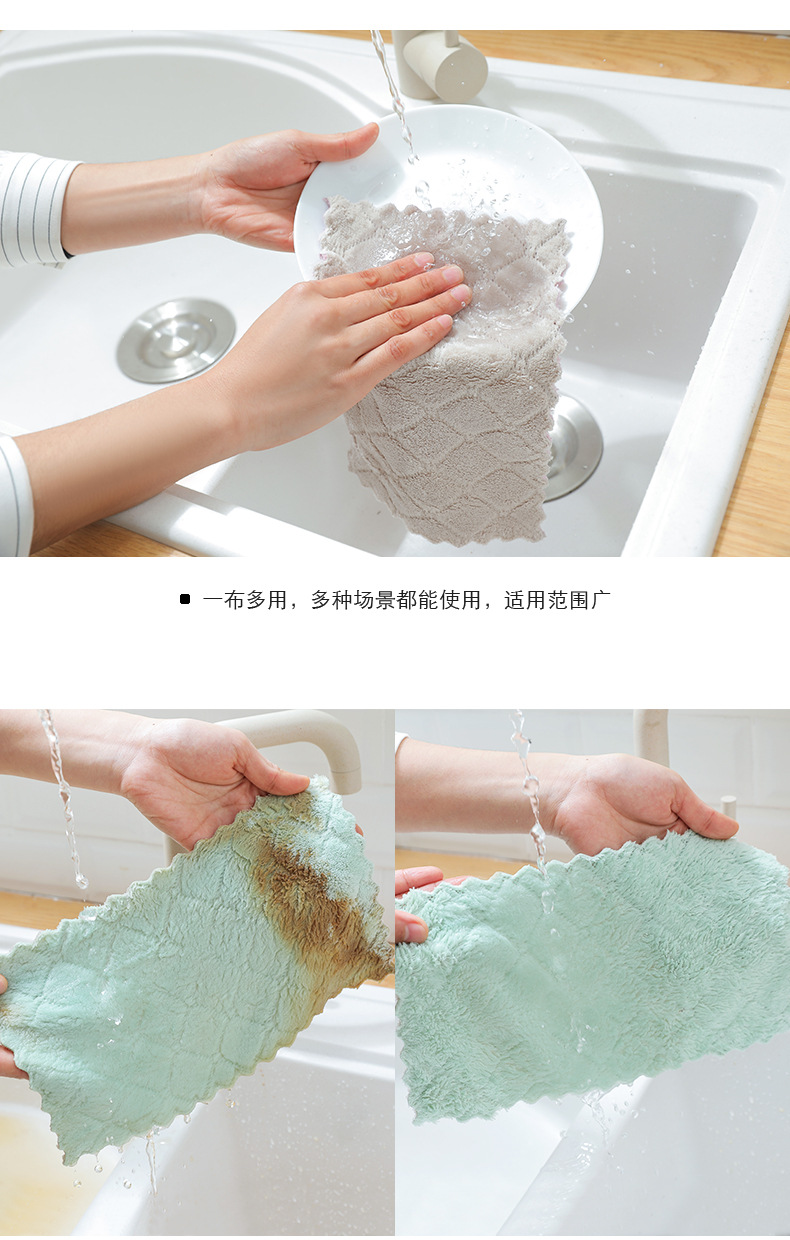 一布多用，多种场景都能使用，适用范围广