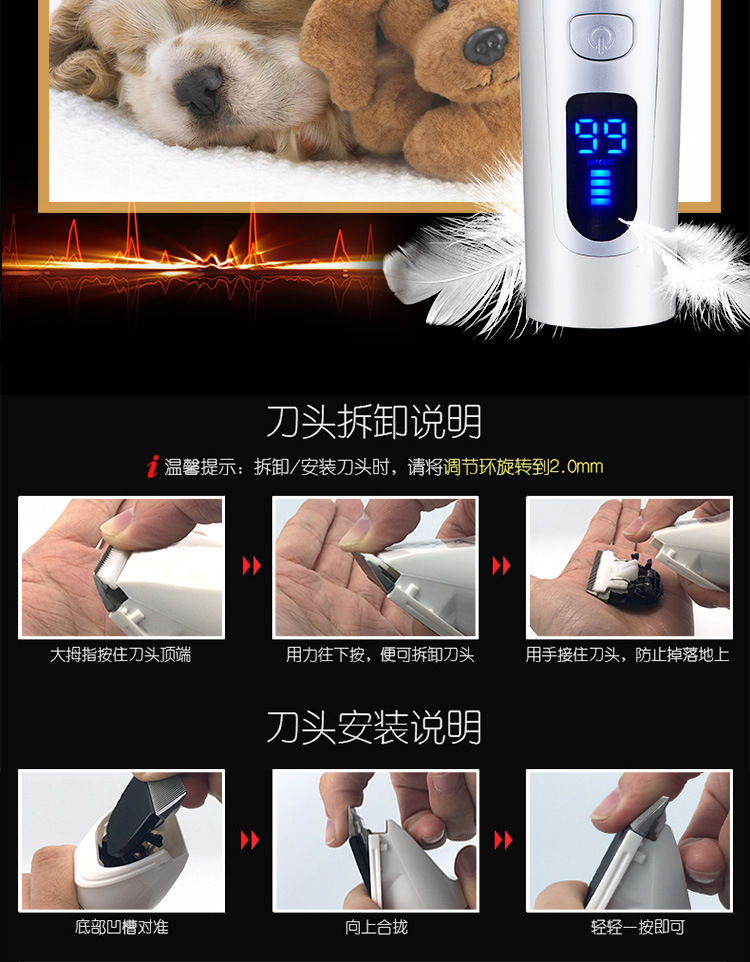 99
percent

刀头拆卸说明

i 温馨提示：拆卸/安装刀头时，请将调节环旋转到2.0mm

大拇指按住刀头顶端

用力往下按，便可拆卸刀头

用手接住刀头，防止掉落地上

刀头安装说明

底部凹槽对准

向上合拢

轻轻一按即可