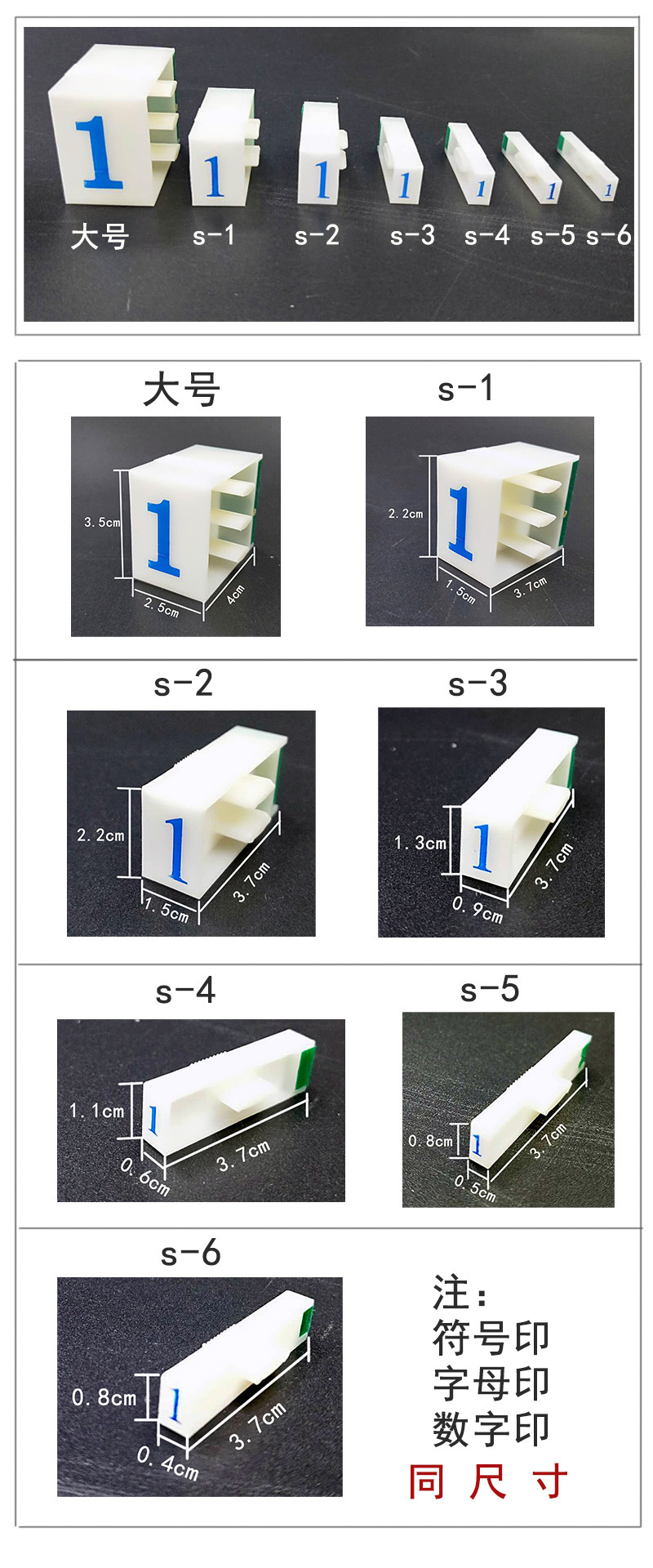 1 1 1 1 1 1 1

大号 s-1 s-2 s-3 s-4 s-5 s-6

大号

1

3.5cm

2.5cm

4cm

s-1

1

2.2cm

1.5cm

3.7cm

s-2

1

2.2cm

1.5cm

3.7cm

s-3

1

1.3cm

0.9cm

3.7cm

s-4

1

1.1cm

0.6cm

3.7cm

s-5

1

0.8cm

0.5cm

3.7cm

s-6

1

0.8cm

0.4cm

3.7cm

注：
符号印
字母印
数字印
同 尺 寸