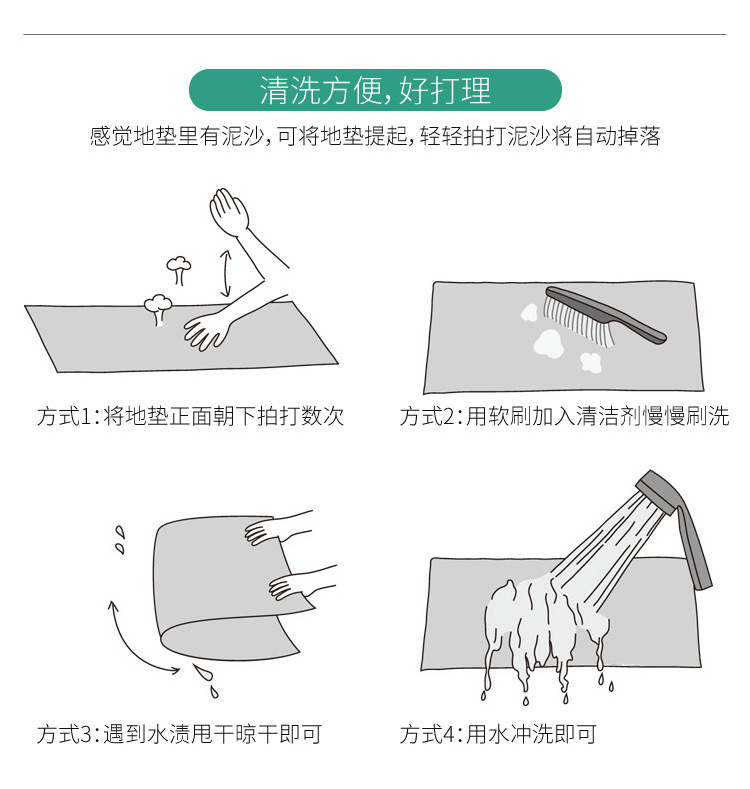 清洗方便,好打理

感觉地垫里有泥沙,可将地垫提起,轻轻拍打泥沙将自动掉落

方式1:将地垫正面朝下拍打数次

方式2:用软刷加入清洁剂慢慢刷洗

方式3:遇到水渍甩干晾干即可

方式4:用水冲洗即可