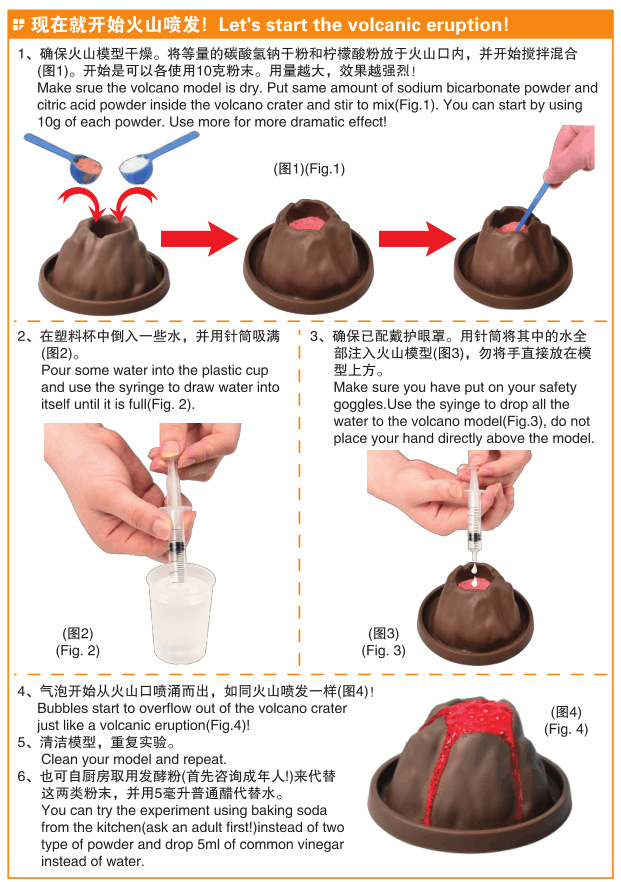 现在就开始火山喷发！Let's start the volcanic eruption!

1、确保火山模型干燥。将等量的碳酸氢钠干粉和柠檬酸粉放于火山口内，并开始搅拌混合(图1)。开始是可以各使用10克粉末。用量越大，效果越强烈！
Make srue the volcano model is dry. Put same amount of sodium bicarbonate powder and citric acid powder inside the volcano crater and stir to mix(Fig.1). You can start by using 10g of each powder. Use more for more dramatic effect!

(图1)(Fig.1)

2、在塑料杯中倒入一些水，并用针筒吸满(图2)。
Pour some water into the plastic cup and use the syringe to draw water into itself until it is full(Fig. 2).

(图2)
(Fig. 2)

3、确保已配戴护眼罩。用针筒将其中的水全部注入火山模型(图3)，勿将手直接放在模型上方。
Make sure you have put on your safety goggles.Use the syinge to drop all the water to the volcano model(Fig.3), do not place your hand directly above the model.

(图3)
(Fig. 3)

4、气泡开始从火山口喷涌而出，如同火山喷发一样(图4)！
Bubbles start to overflow out of the volcano crater just like a volcanic eruption(Fig.4)!
5、清洁模型，重复实验。
Clean your model and repeat.
6、也可自厨房取用发酵粉(首先咨询成年人!)来代替这两类粉末，并用5毫升普通醋代替水。
You can try the experiment using baking soda from the kitchen(ask an adult first!)instead of two type of powder and drop 5ml of common vinegar instead of water.

(图4)
(Fig. 4)