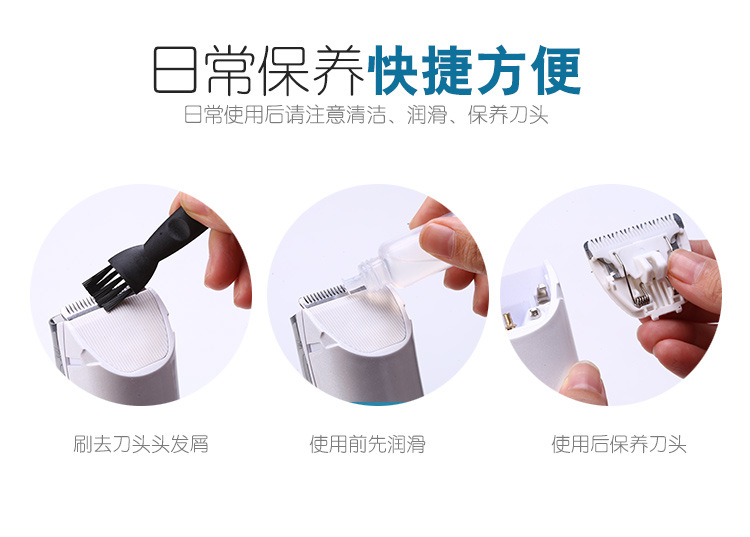 日常保养快捷方便
日常使用后请注意清洁、润滑、保养刀头

刷去刀头头发屑

使用前先润滑

使用后保养刀头